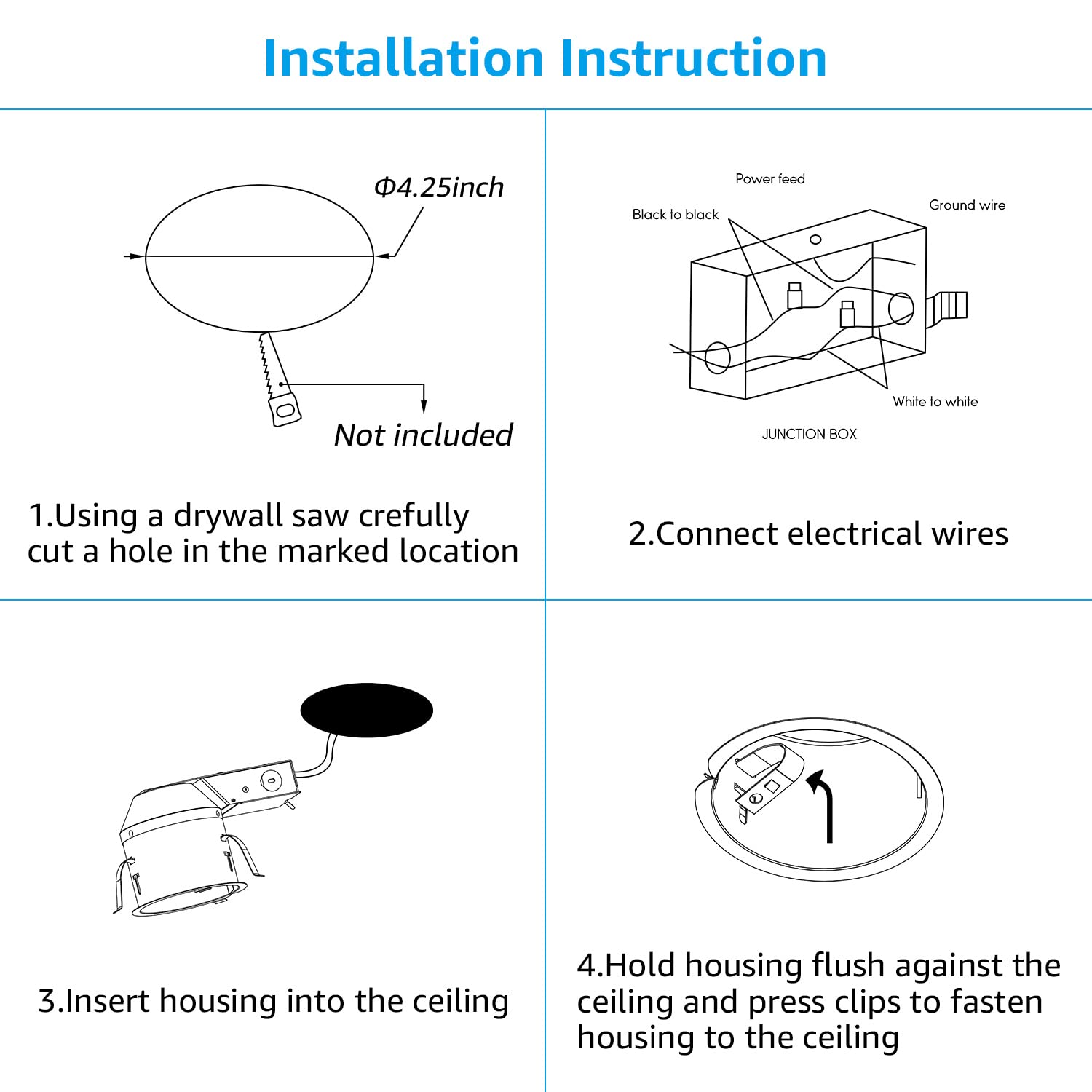 Installation Instruction

Φ4.25inch

Not included

1.Using a drywall saw crefully cut a hole in the marked location

Power feed

Black to black

Ground wire

White to white

JUNCTION BOX

2.Connect electrical wires

3.Insert housing into the ceiling

4.Hold housing flush against the ceiling and press clips to fasten housing to the ceiling