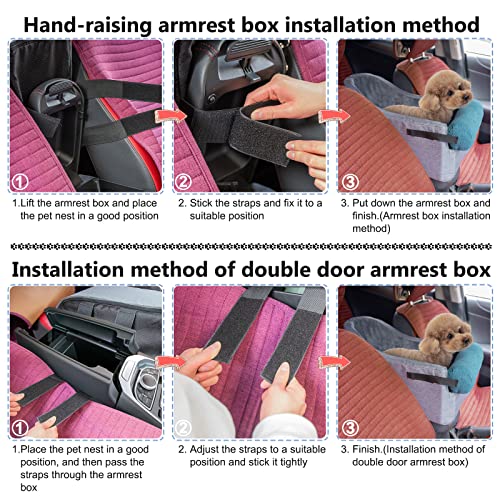 Hand-raising armrest box installation method

1

1.Lift the armrest box and place the pet nest in a good position

2

2. Stick the straps and fix it to a suitable position

3

3. Put down the armrest box and finish.(Armrest box installation method)

Installation method of double door armrest box

1

1.Place the pet nest in a good position, and then pass the straps through the armrest box

2

2. Adjust the straps to a suitable position and stick it tightly

3

3. Finish.(Installation method of double door armrest box)