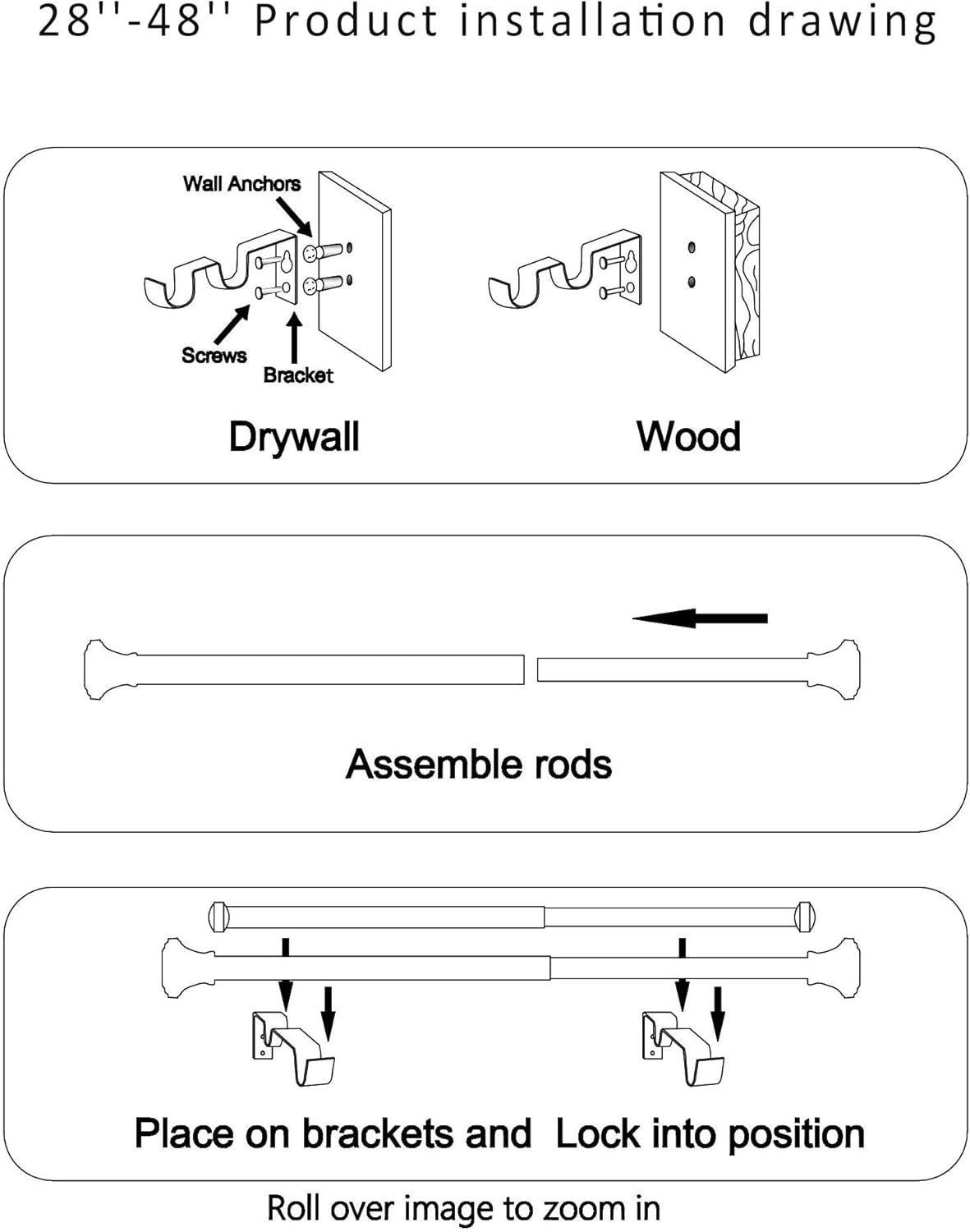 28''-48'' Product installation drawing

Wall Anchors

Screws

Bracket

Drywall

Wood

Assemble rods

Place on brackets and Lock into position

Roll over image to zoom in