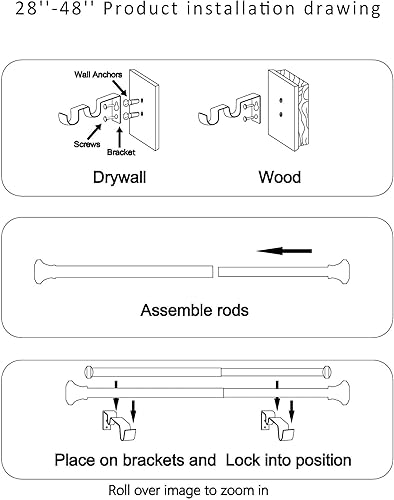 28''-48'' Product installation drawing

Wall Anchors

Screws

Bracket

Drywall

Wood

Assemble rods

Place on brackets and Lock into position

Roll over image to zoom in