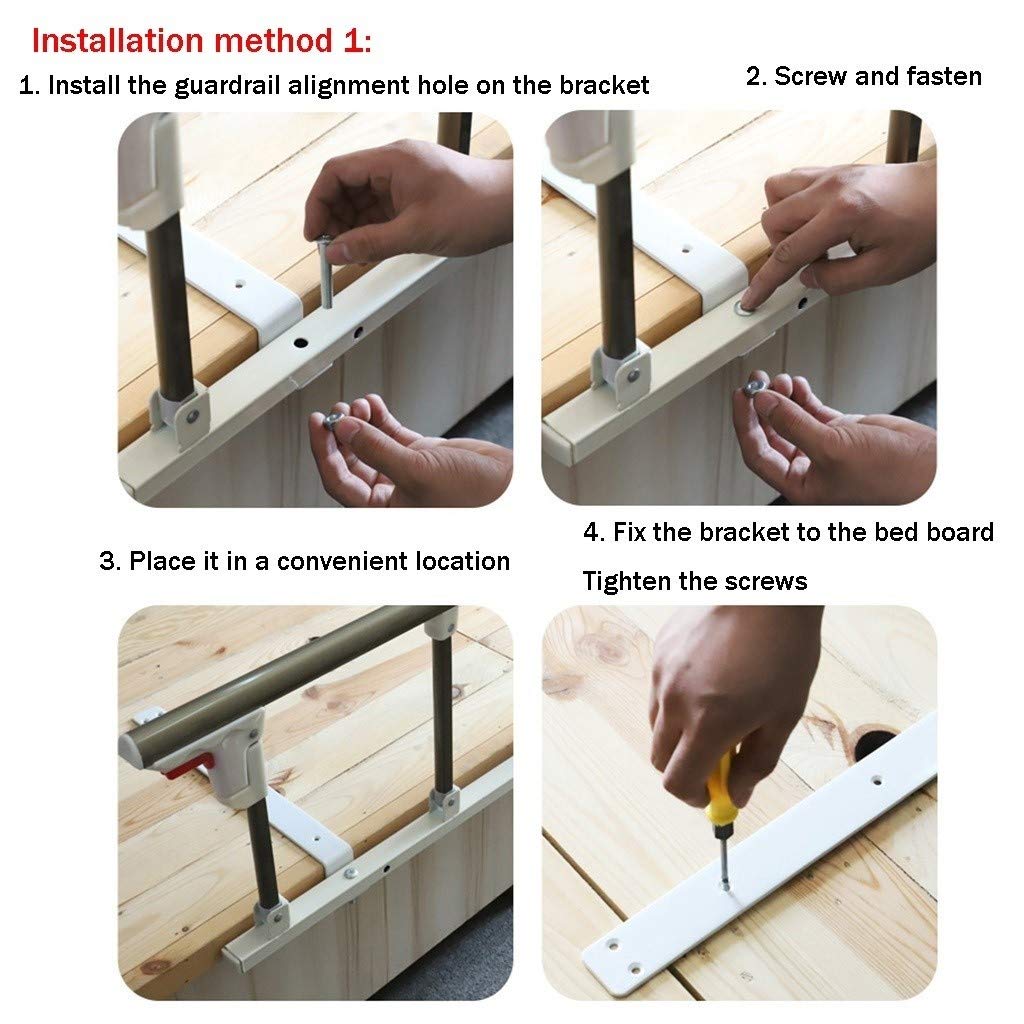 Installation method 1:

1. Install the guardrail alignment hole on the bracket

2. Screw and fasten

3. Place it in a convenient location

4. Fix the bracket to the bed board
Tighten the screws