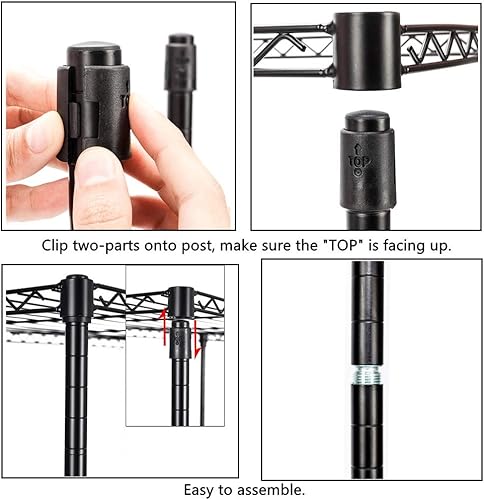 TOP

TOP

Clip two-parts onto post, make sure the "TOP" is facing up.

Easy to assemble.