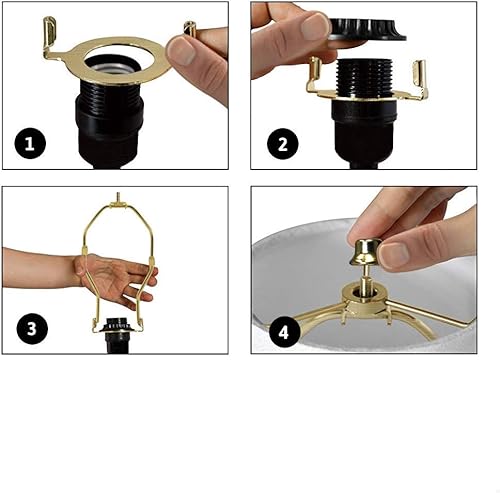 1

2

3

4