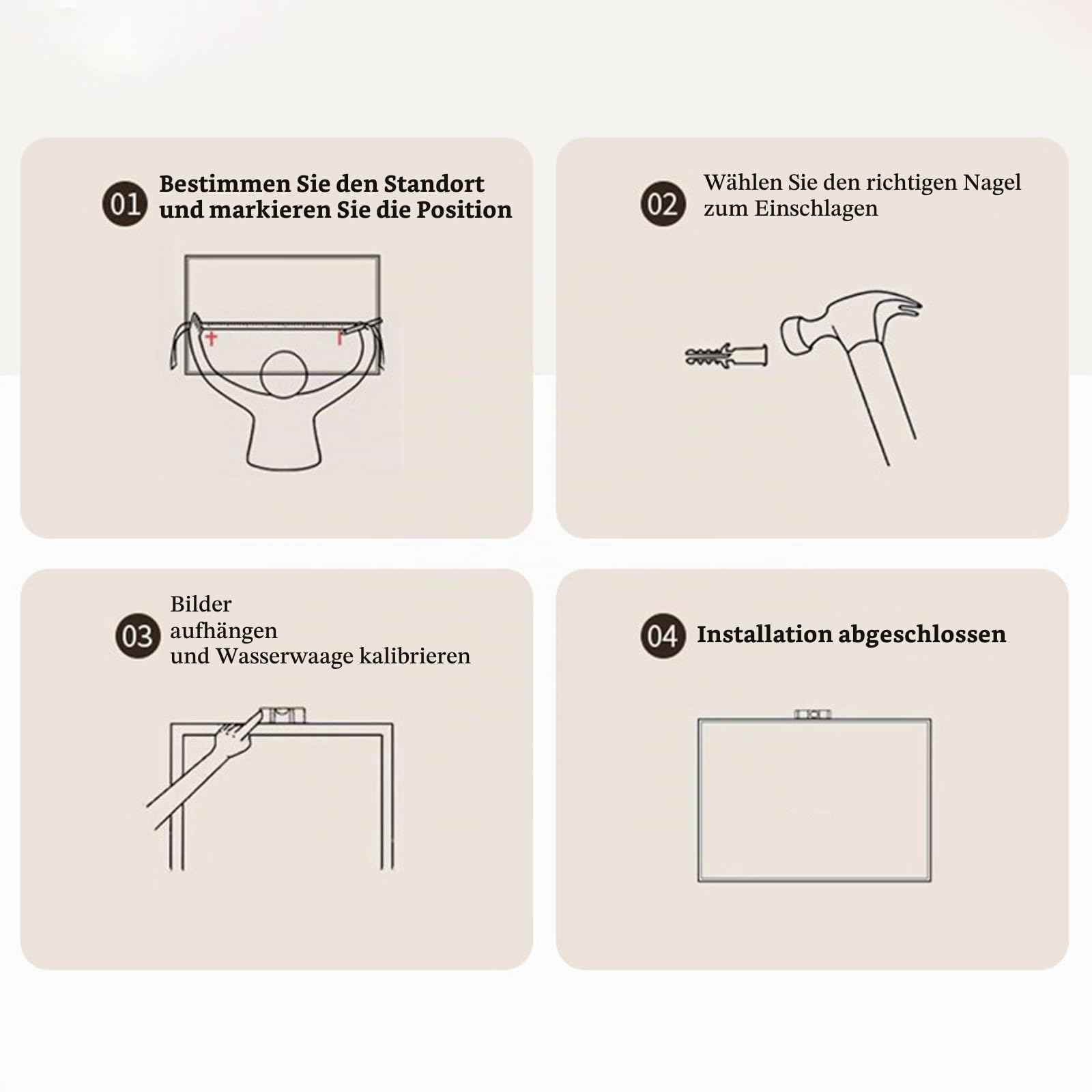 01 Bestimmen Sie den Standort und markieren Sie die Position

02 Wählen Sie den richtigen Nagel zum Einschlagen

03 Bilder aufhängen und Wasserwaage kalibrieren

04 Installation abgeschlossen