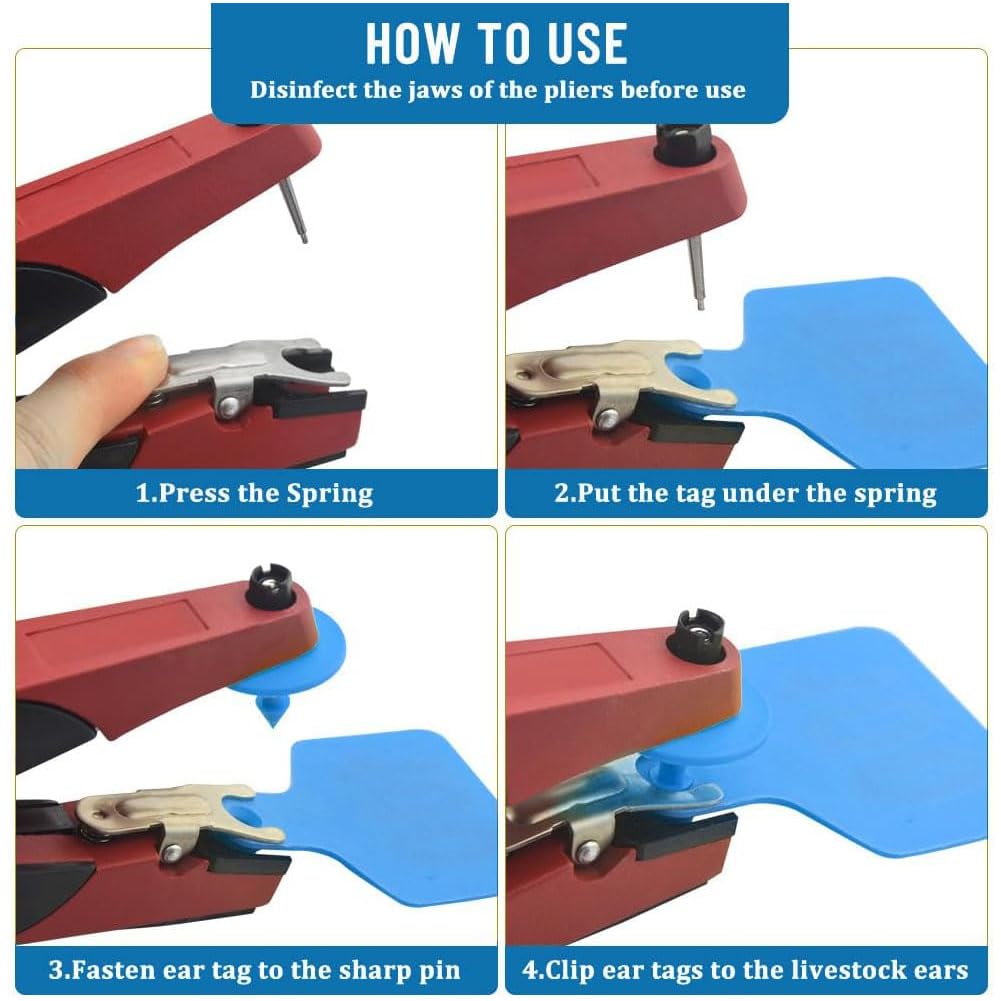 HOW TO USE
Disinfect the jaws of the pliers before use

1.Press the Spring

2.Put the tag under the spring

3.Fasten ear tag to the sharp pin

4.Clip ear tags to the livestock ears