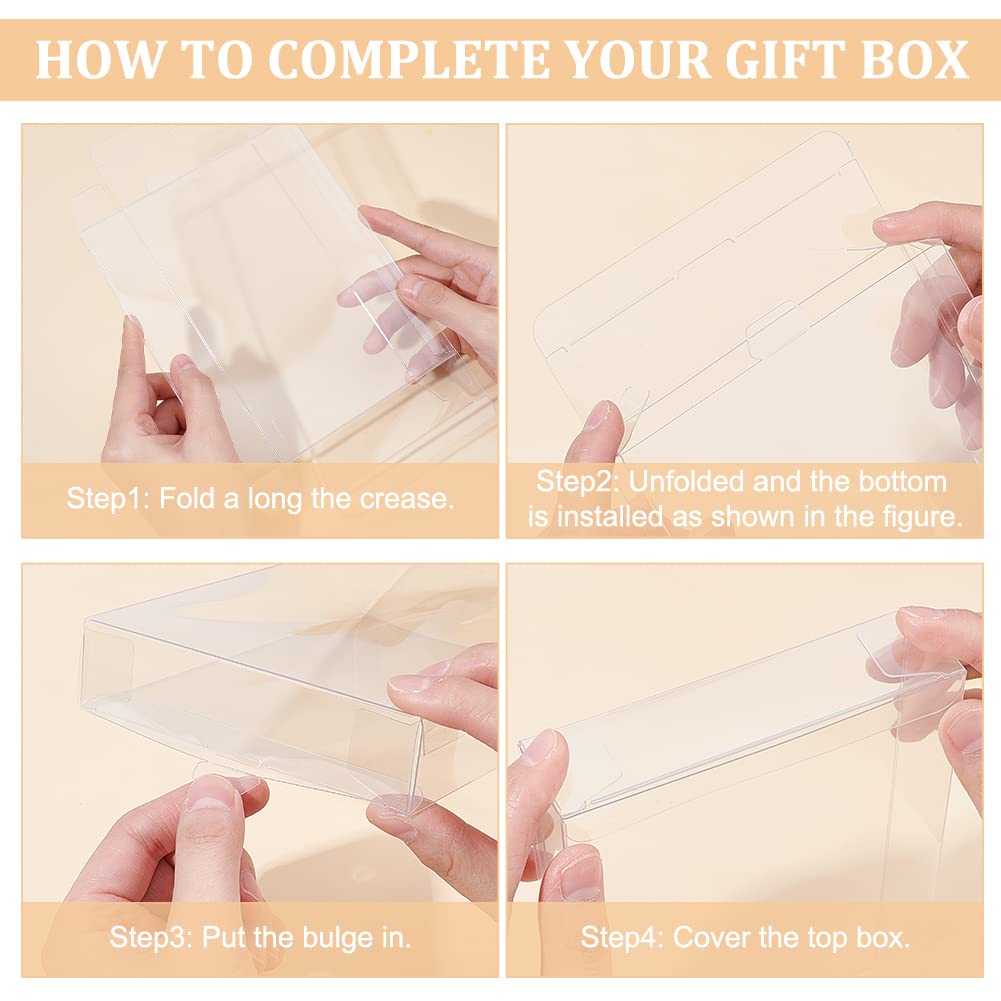 HOW TO COMPLETE YOUR GIFT BOX

Step1: Fold a long the crease.

Step2: Unfolded and the bottom is installed as shown in the figure.

Step3: Put the bulge in.

Step4: Cover the top box.