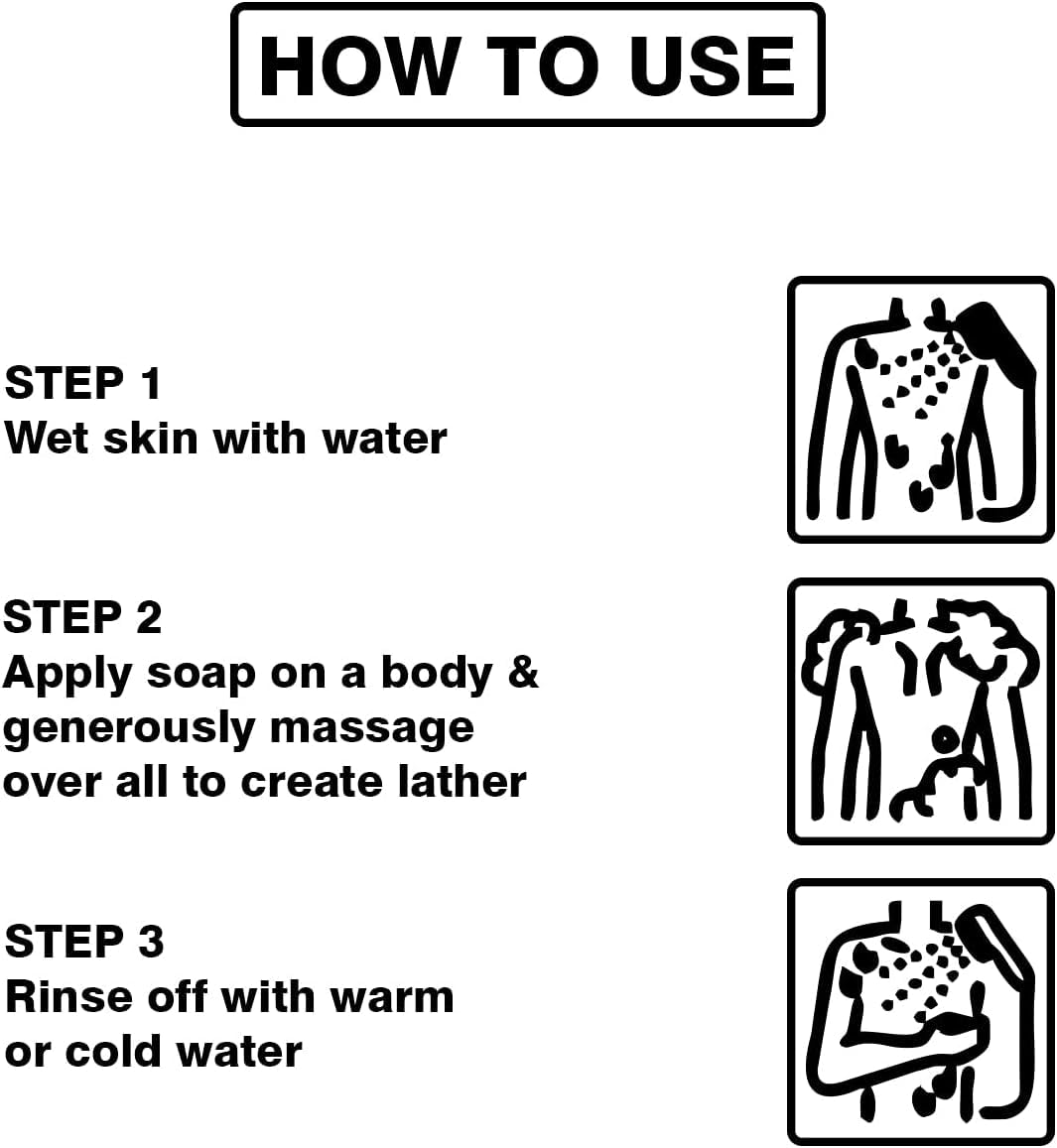 HOW TO USE

STEP 1
Wet skin with water

STEP 2
Apply soap on a body & generously massage over all to create lather

STEP 3
Rinse off with warm or cold water