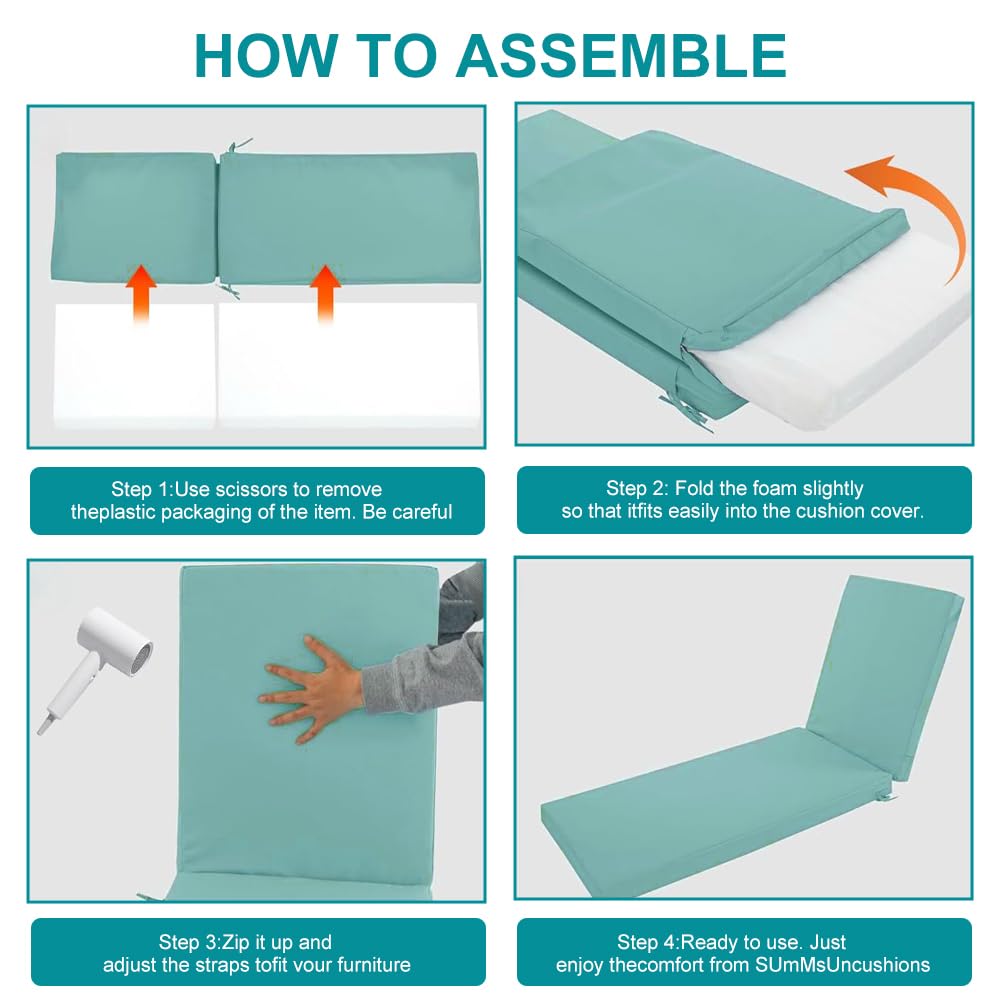 HOW TO ASSEMBLE

Step 1:Use scissors to remove theplastic packaging of the item. Be careful

Step 2: Fold the foam slightly so that itfits easily into the cushion cover.

Step 3:Zip it up and adjust the straps tofit vour furniture

Step 4:Ready to use. Just enjoy thecomfort from SUmMsUncushions