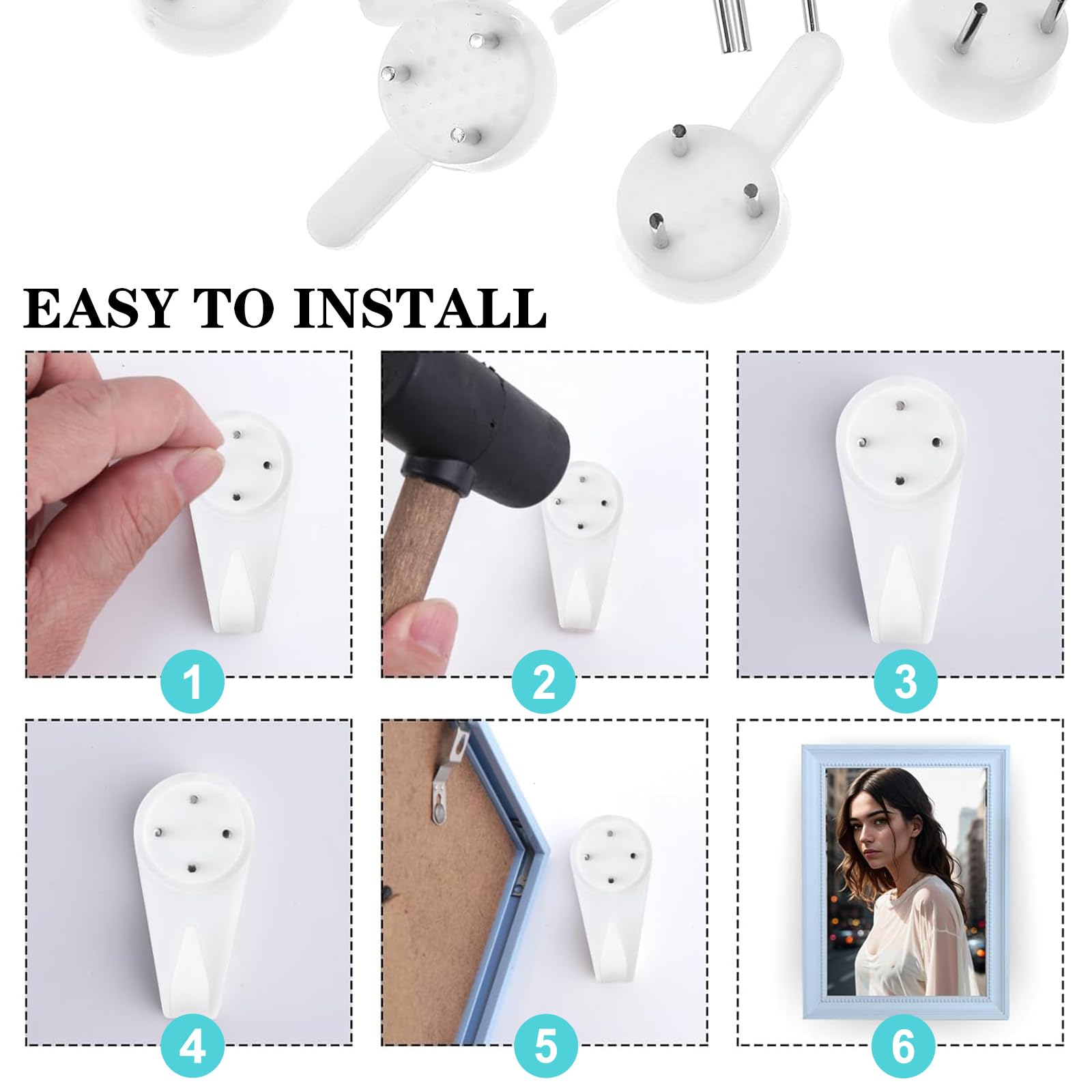 EASY TO INSTALL

1

2

3

4

5

6