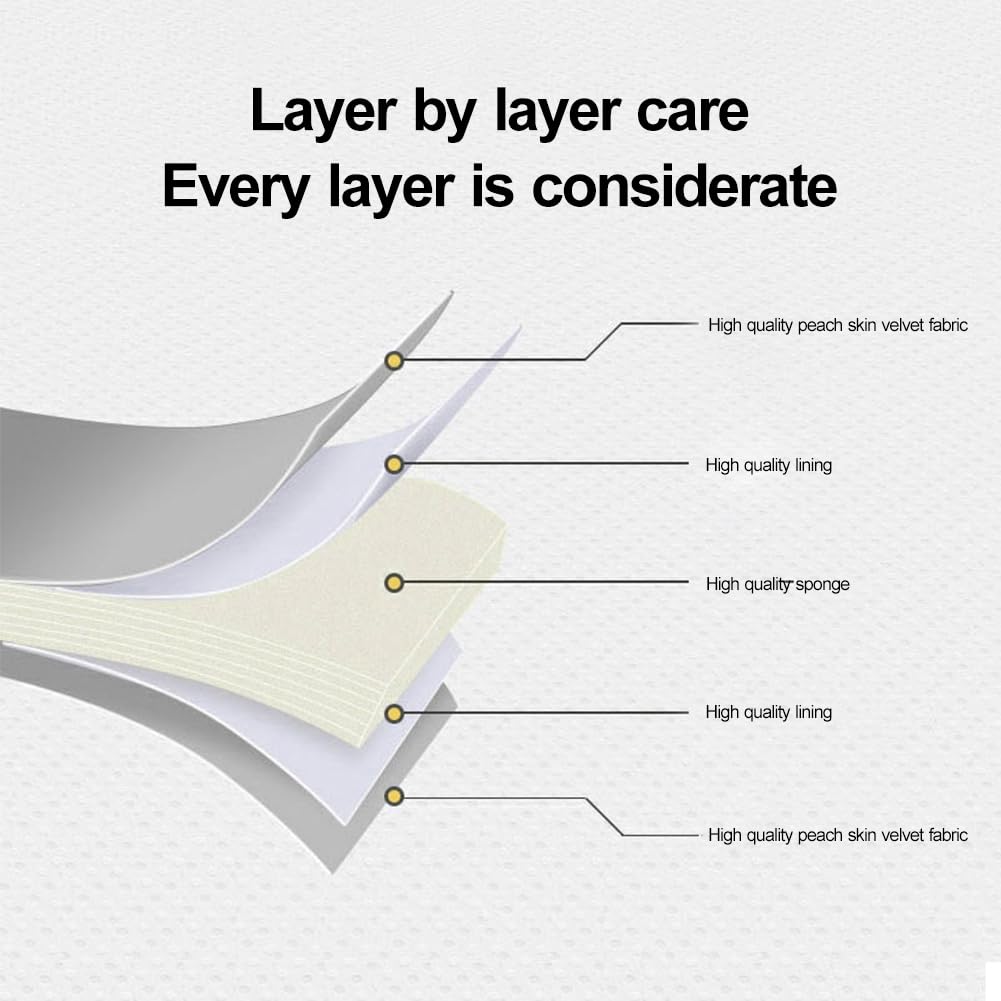 Layer by layer care
Every layer is considerate

High quality peach skin velvet fabric

High quality lining

High quality sponge

High quality lining

High quality peach skin velvet fabric