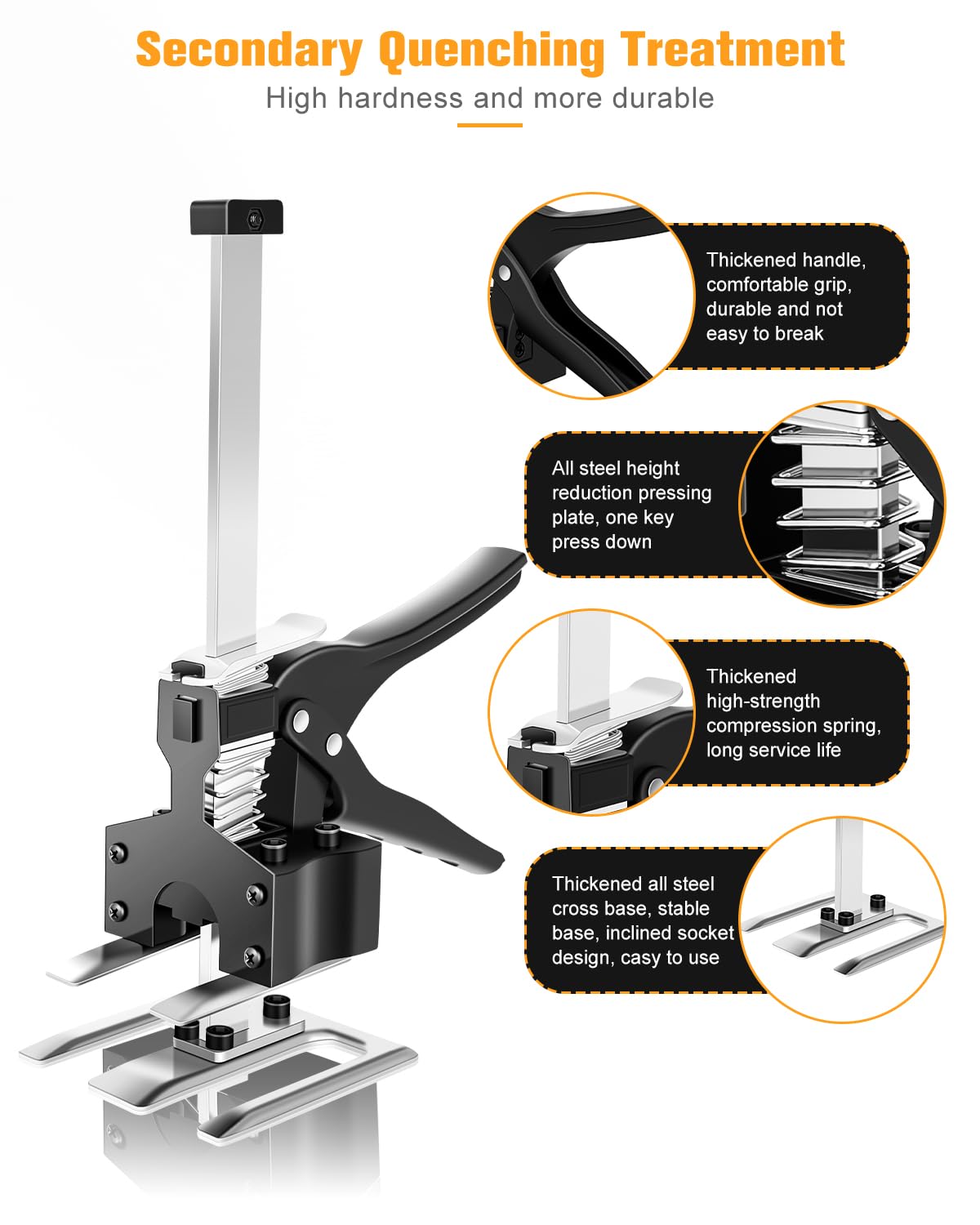 Secondary Quenching Treatment

High hardness and more durable

Thickened handle, comfortable grip, durable and not easy to break

All steel height reduction pressing plate, one key press down

Thickened high-strength compression spring, long service life

Thickened all steel cross base, stable base, inclined socket design, casy to use