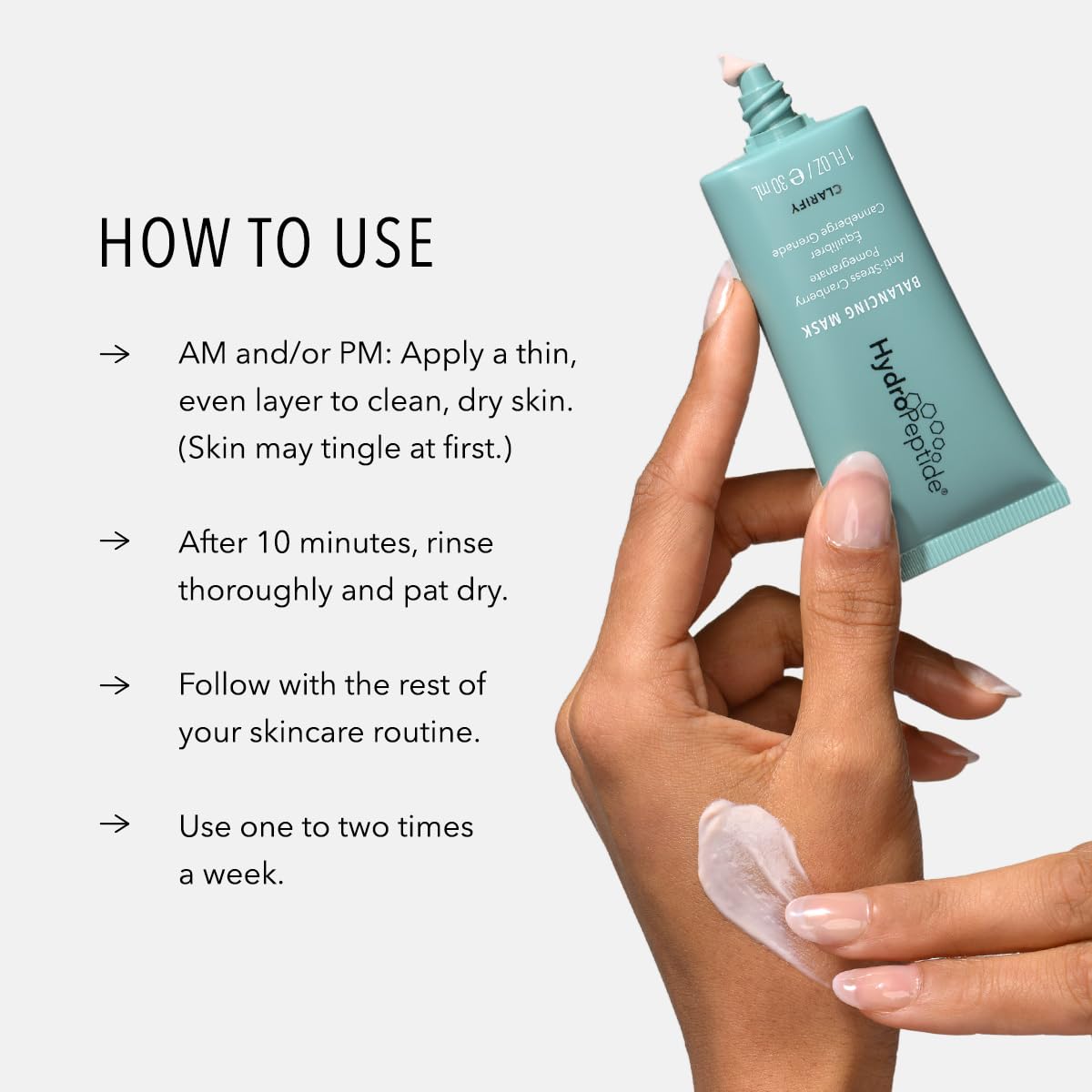 HOW TO USE

→ AM and/or PM: Apply a thin, even layer to clean, dry skin. (Skin may tingle at first.)

→ After 10 minutes, rinse thoroughly and pat dry.

→ Follow with the rest of your skincare routine.

→ Use one to two times a week.

HydroPeptide®
BALANCING MASK
Anti-Stress Cranberry Pomegranate
Équilibrer Canneberge Grenade
CLARIFY
1 FL OZ / ℮ 30 mL