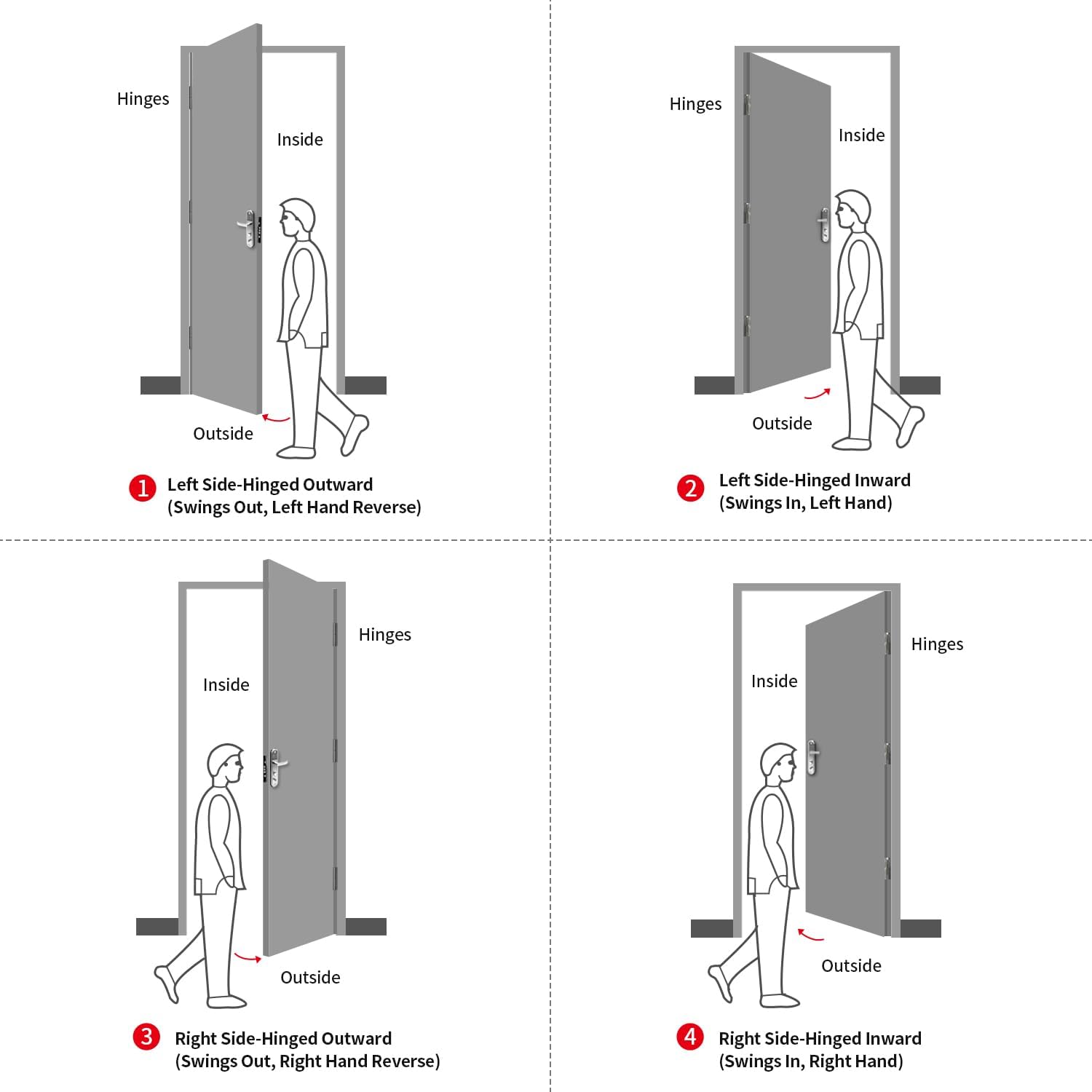 Hinges

Inside

Outside

1 Left Side-Hinged Outward
(Swings Out, Left Hand Reverse)

Hinges

Inside

Outside

2 Left Side-Hinged Inward
(Swings In, Left Hand)

Hinges

Inside

Outside

3 Right Side-Hinged Outward
(Swings Out, Right Hand Reverse)

Hinges

Inside

Outside

4 Right Side-Hinged Inward
(Swings In, Right Hand)