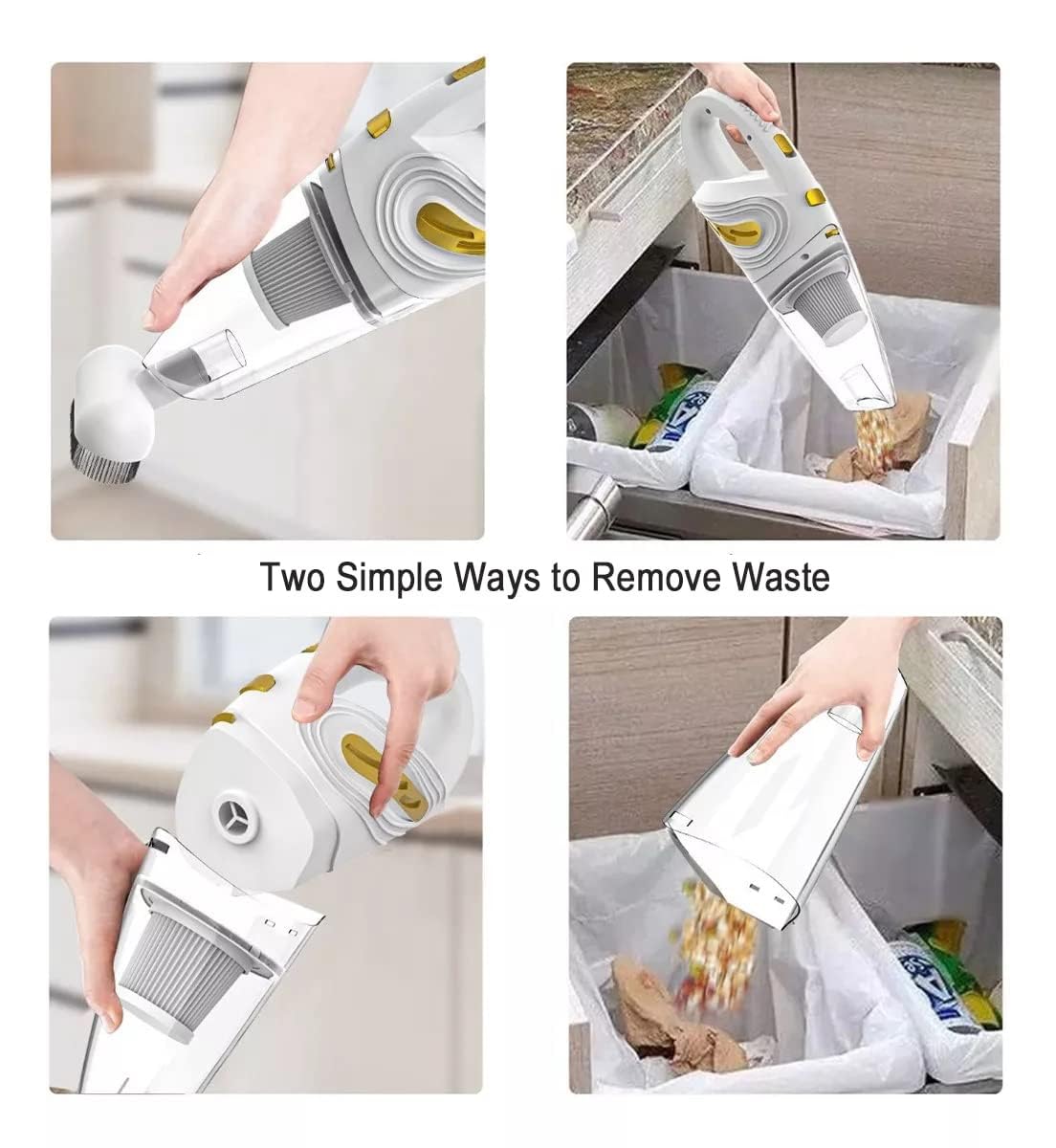 Two Simple Ways to Remove Waste