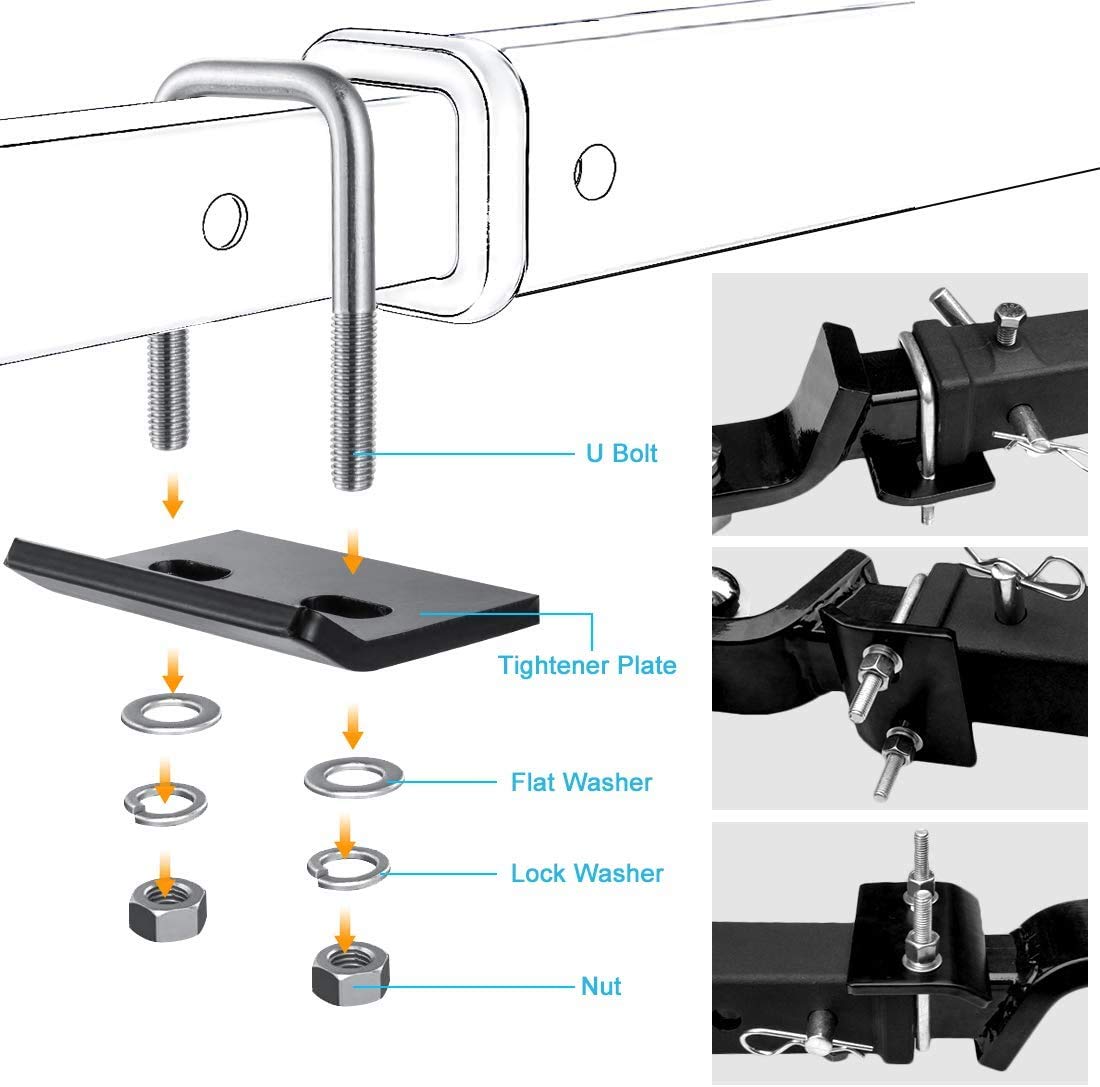 U Bolt

Tightener Plate

Flat Washer

Lock Washer

Nut