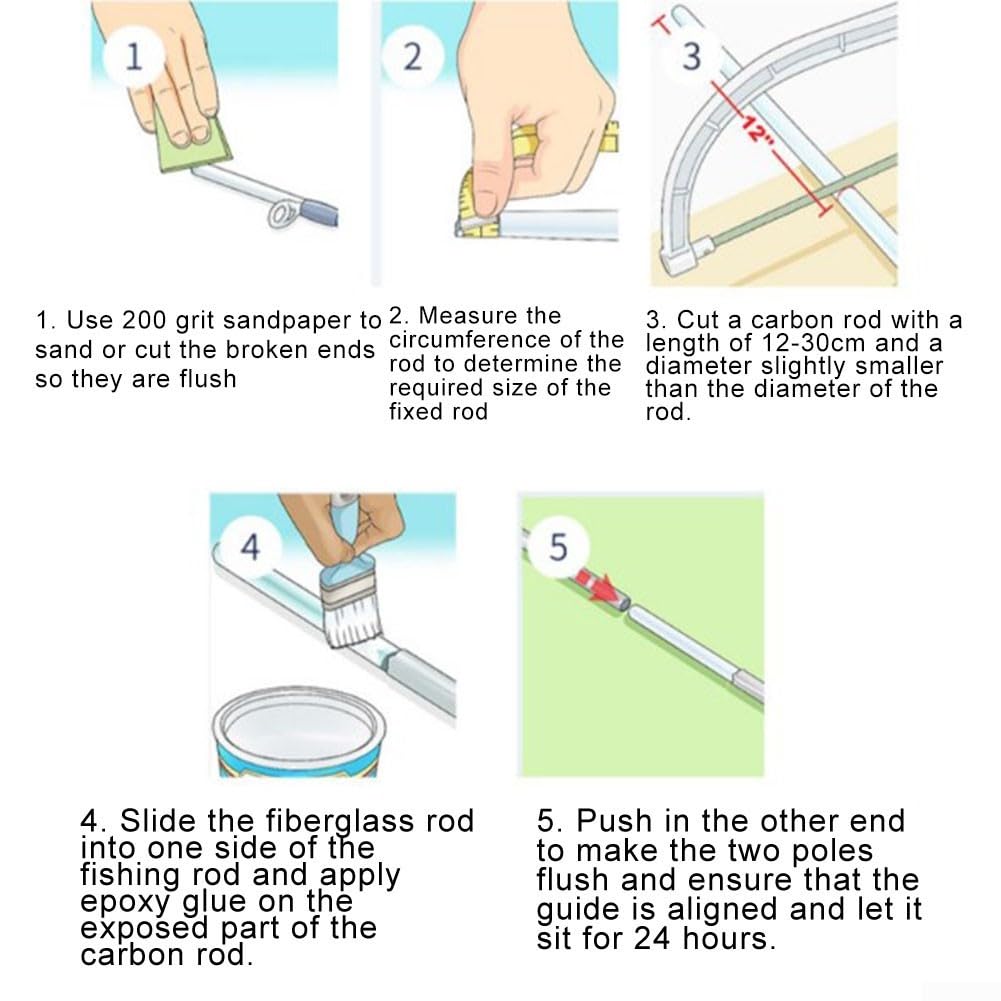 1

2

3

12"

1. Use 200 grit sandpaper to sand or cut the broken ends so they are flush

2. Measure the circumference of the rod to determine the required size of the fixed rod

3. Cut a carbon rod with a length of 12-30cm and a diameter slightly smaller than the diameter of the rod.

4

5

4. Slide the fiberglass rod into one side of the fishing rod and apply epoxy glue on the exposed part of the carbon rod.

5. Push in the other end to make the two poles flush and ensure that the guide is aligned and let it sit for 24 hours.