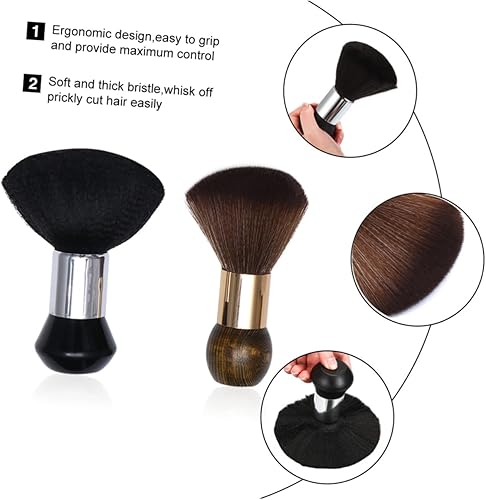 1 Ergonomic design,easy to grip and provide maximum control

2 Soft and thick bristle,whisk off prickly cut hair easily