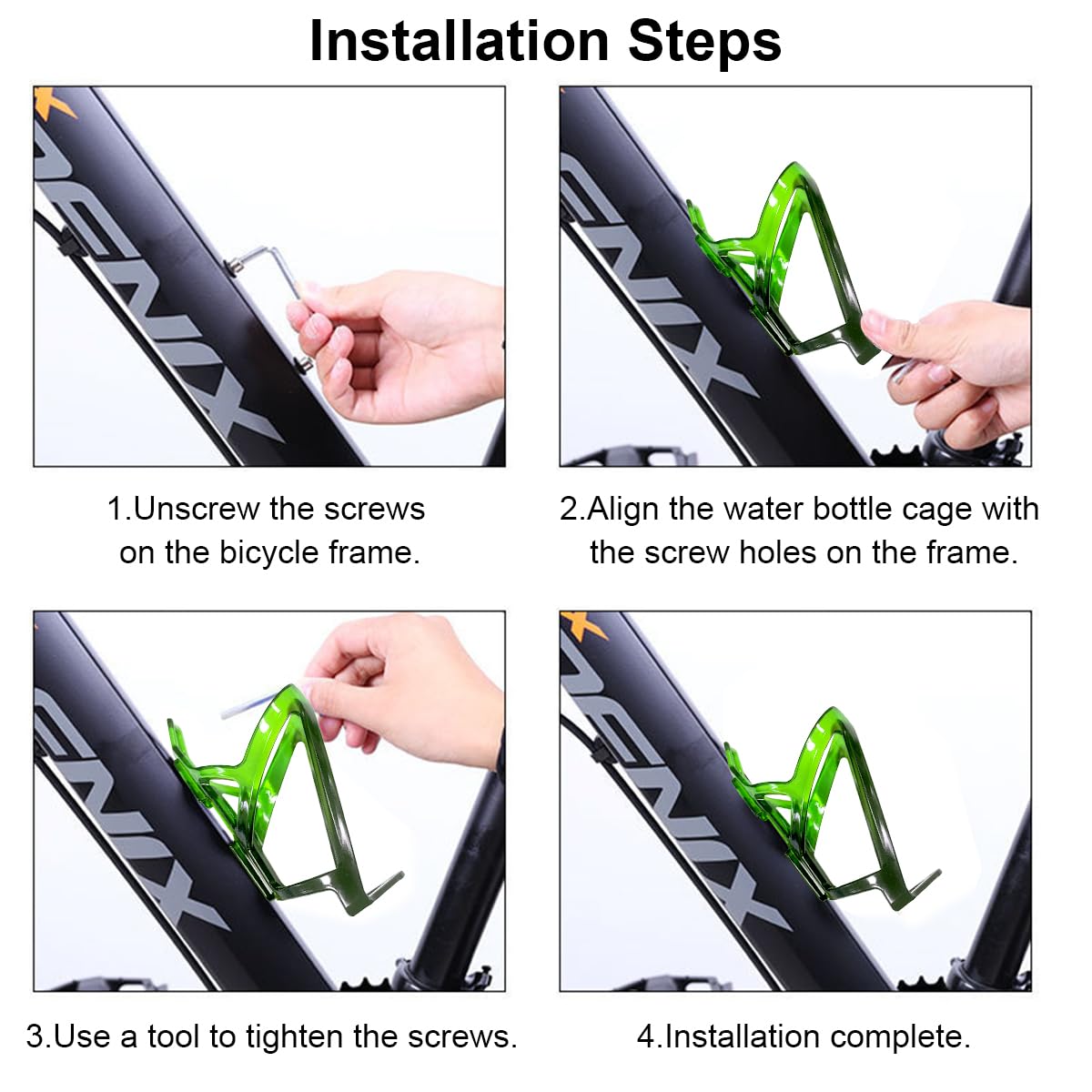 Installation Steps

1.Unscrew the screws on the bicycle frame.

2.Align the water bottle cage with the screw holes on the frame.

3.Use a tool to tighten the screws.

4.Installation complete.