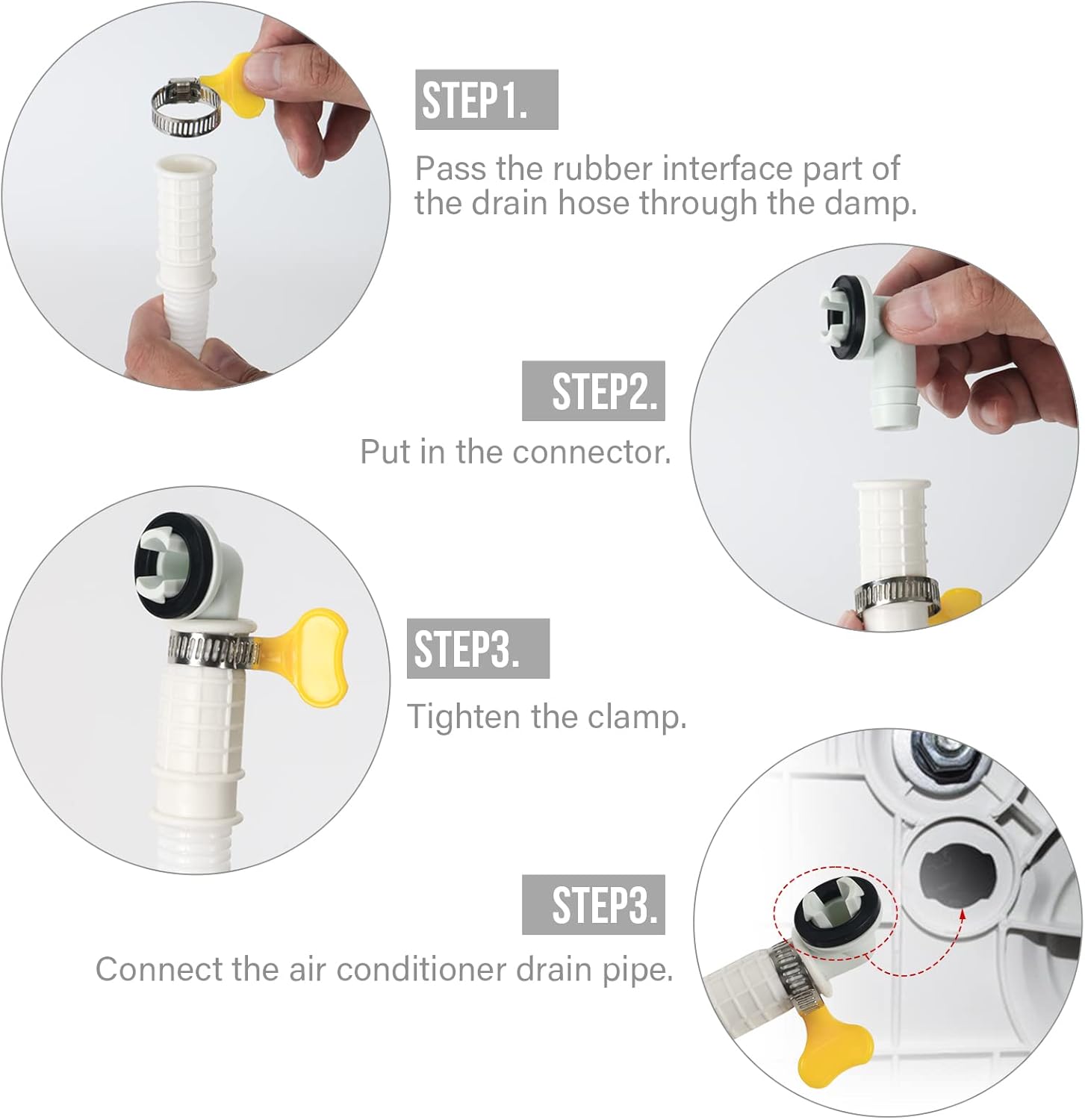 STEP1.

Pass the rubber interface part of the drain hose through the damp.

STEP2.

Put in the connector.

STEP3.

Tighten the clamp.

STEP3.

Connect the air conditioner drain pipe.