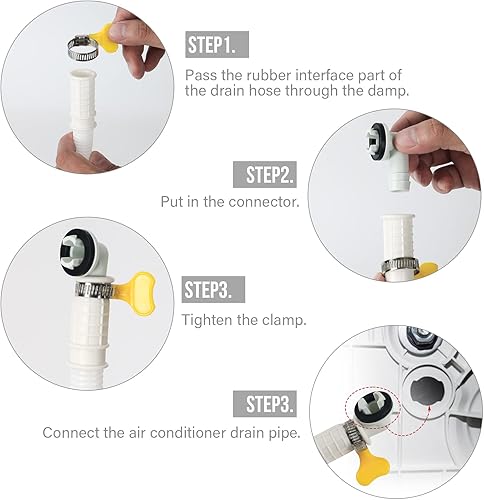 STEP1.

Pass the rubber interface part of the drain hose through the damp.

STEP2.

Put in the connector.

STEP3.

Tighten the clamp.

STEP3.

Connect the air conditioner drain pipe.