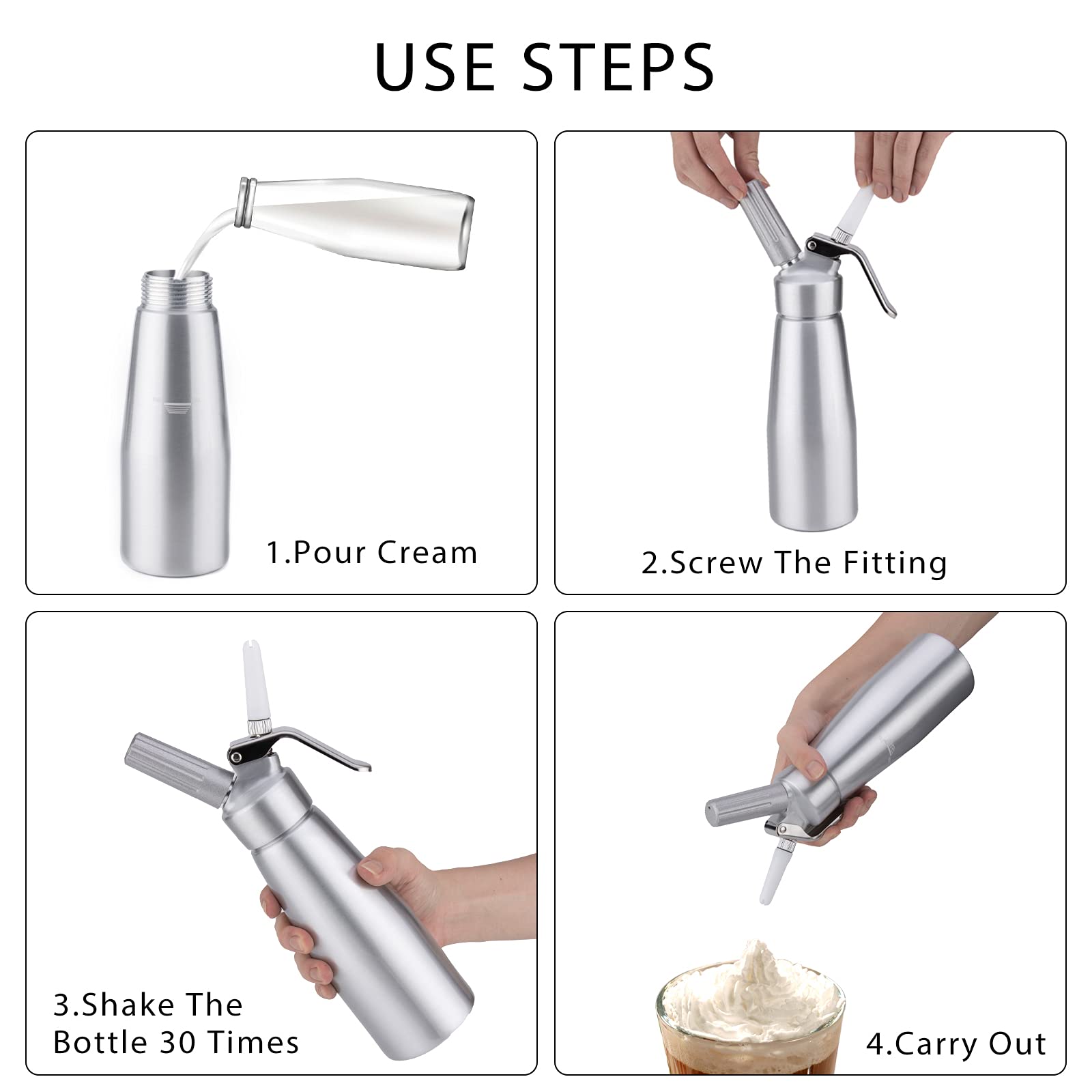 USE STEPS

1.Pour Cream

2.Screw The Fitting

3.Shake The Bottle 30 Times

4.Carry Out