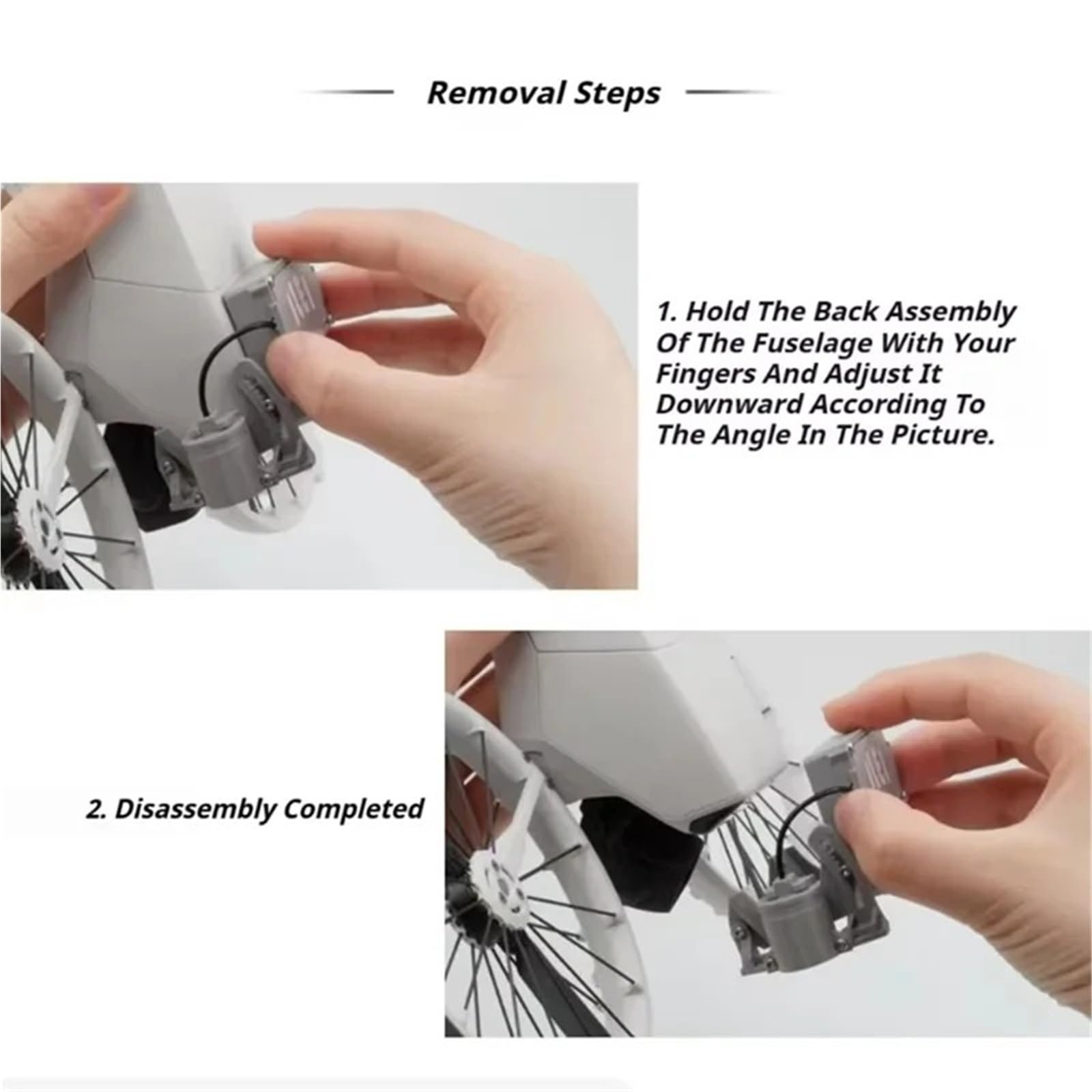 Removal Steps

1. Hold The Back Assembly Of The Fuselage With Your Fingers And Adjust It Downward According To The Angle In The Picture.

2. Disassembly Completed