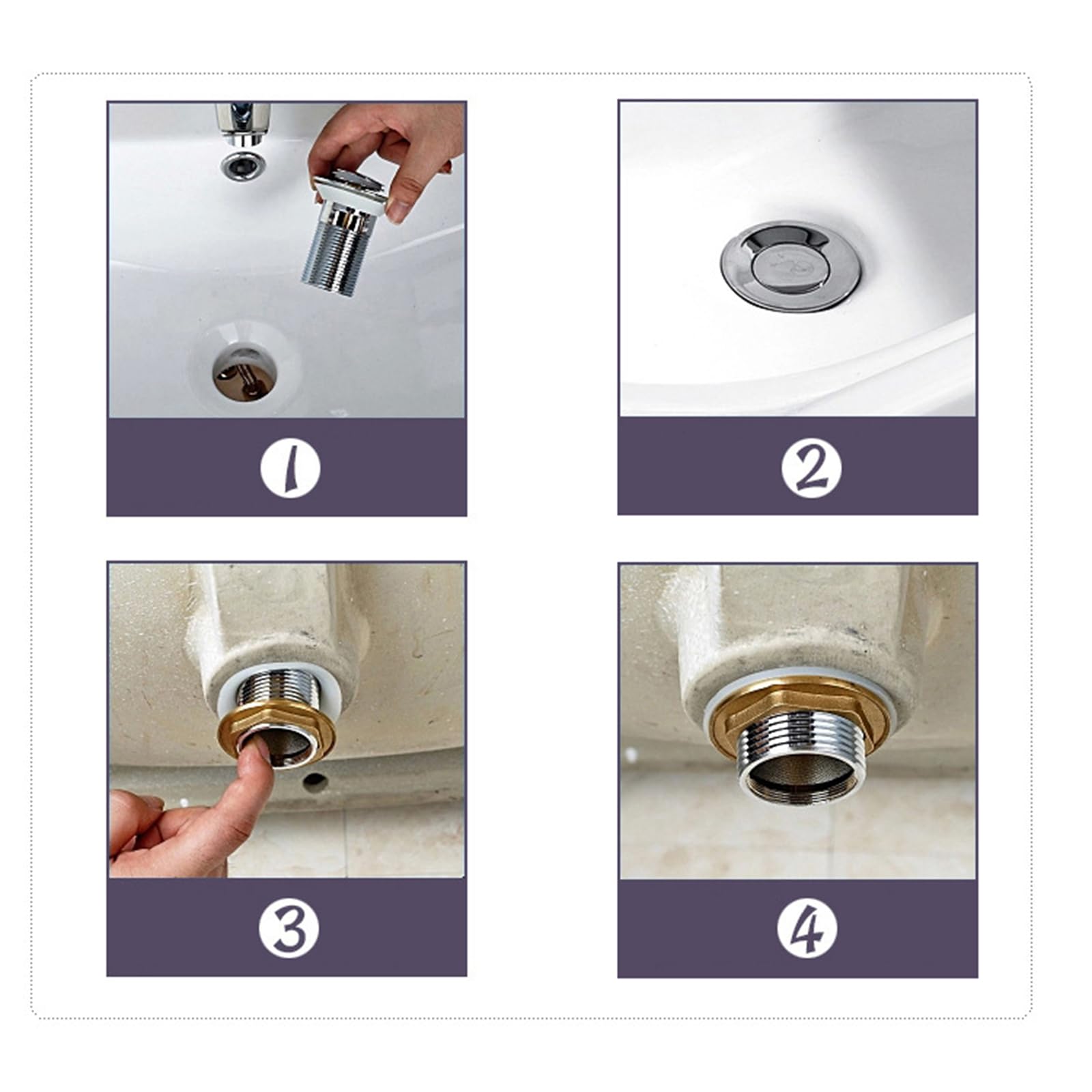 1

2

3

4