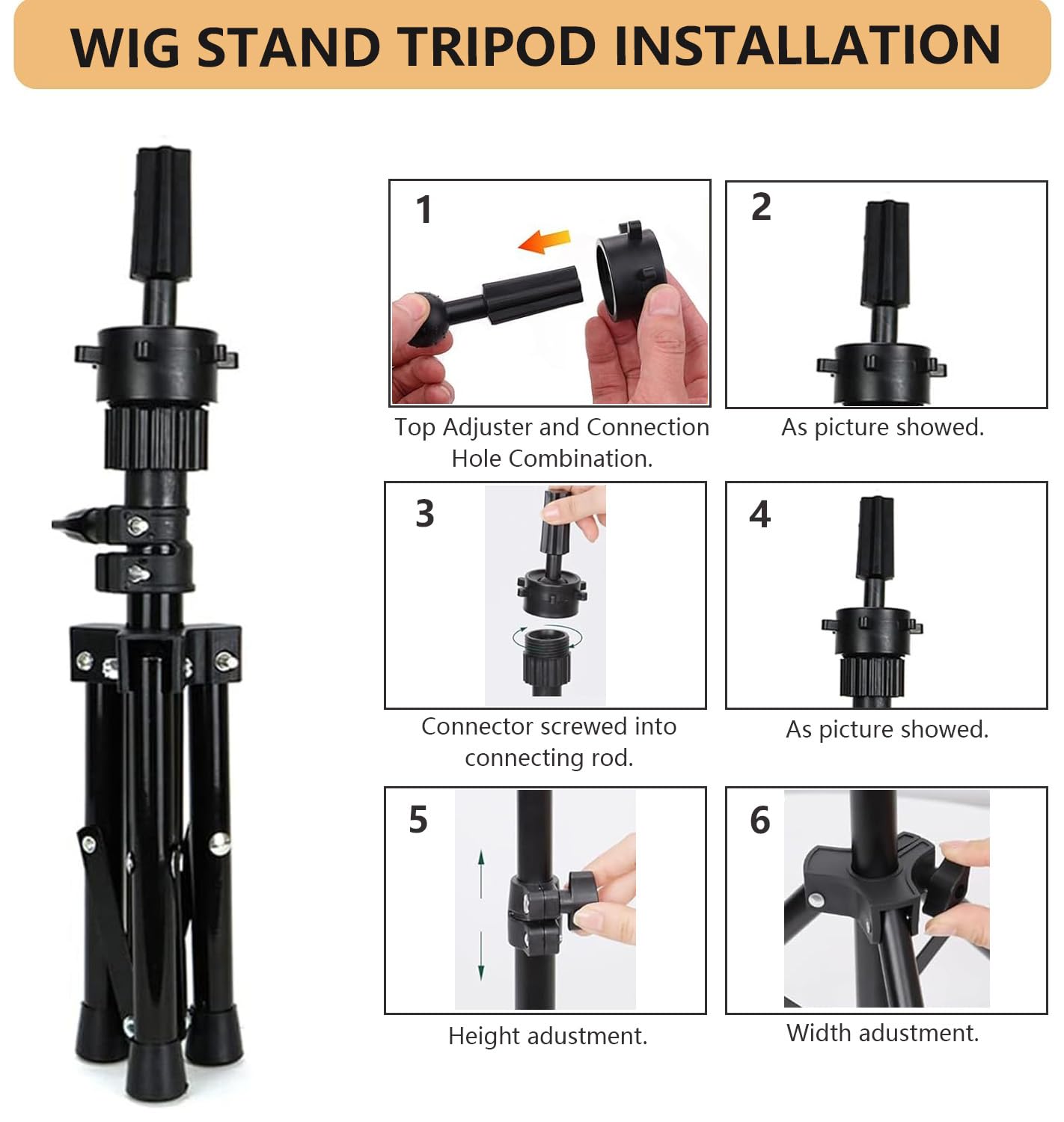 WIG STAND TRIPOD INSTALLATION

1

Top Adjuster and Connection Hole Combination.

2

As picture showed.

3

Connector screwed into connecting rod.

4

As picture showed.

5

Height adustment.

6

Width adustment.