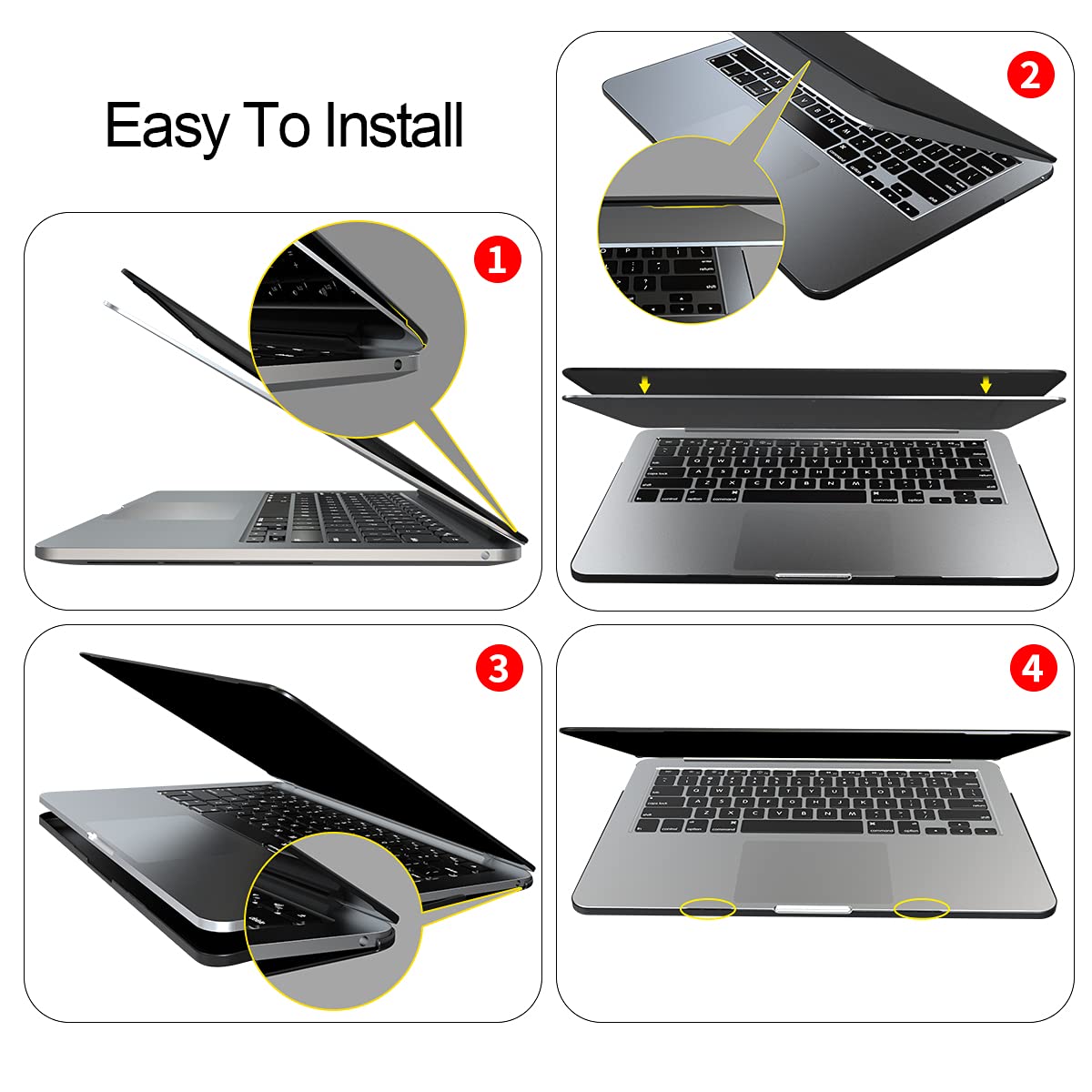 Easy To Install

1

2

3

4