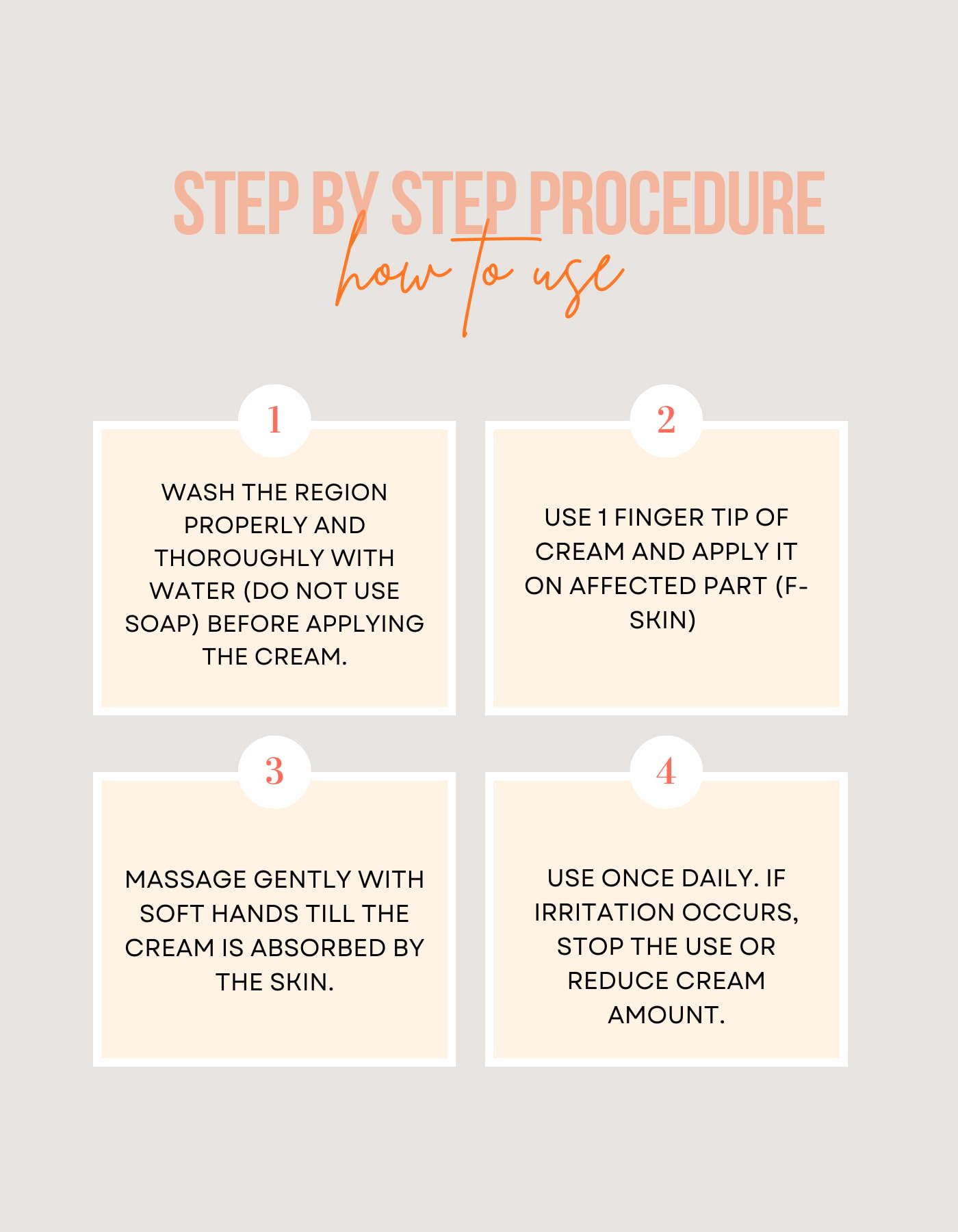 STEP BY STEP PROCEDURE

how to use

1

WASH THE REGION PROPERLY AND THOROUGHLY WITH WATER (DO NOT USE SOAP) BEFORE APPLYING THE CREAM.

2

USE 1 FINGER TIP OF CREAM AND APPLY IT ON AFFECTED PART (F-SKIN)

3

MASSAGE GENTLY WITH SOFT HANDS TILL THE CREAM IS ABSORBED BY THE SKIN.

4

USE ONCE DAILY. IF IRRITATION OCCURS, STOP THE USE OR REDUCE CREAM AMOUNT.