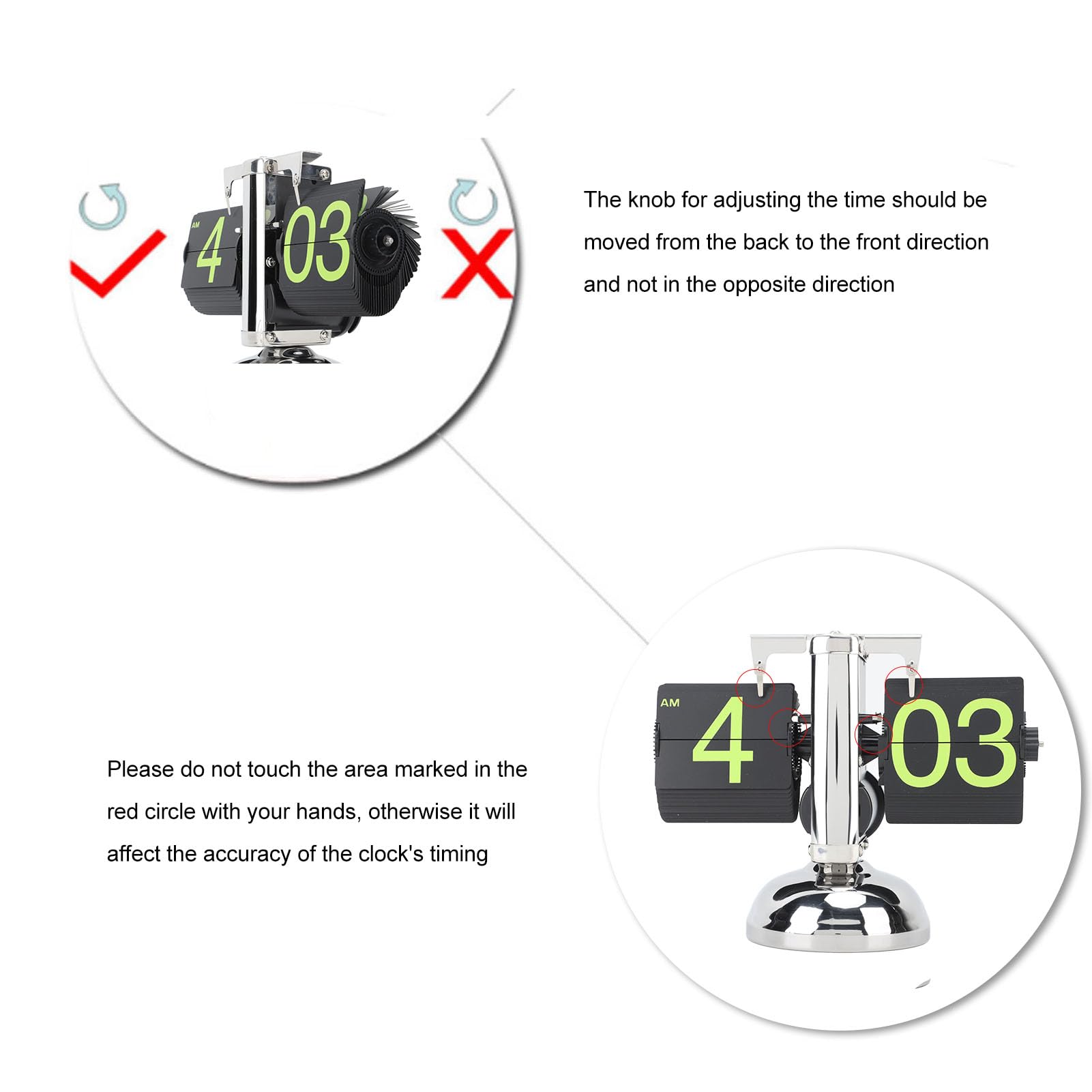 AM
4 03

The knob for adjusting the time should be moved from the back to the front direction and not in the opposite direction

Please do not touch the area marked in the red circle with your hands, otherwise it will affect the accuracy of the clock's timing

AM
4 03