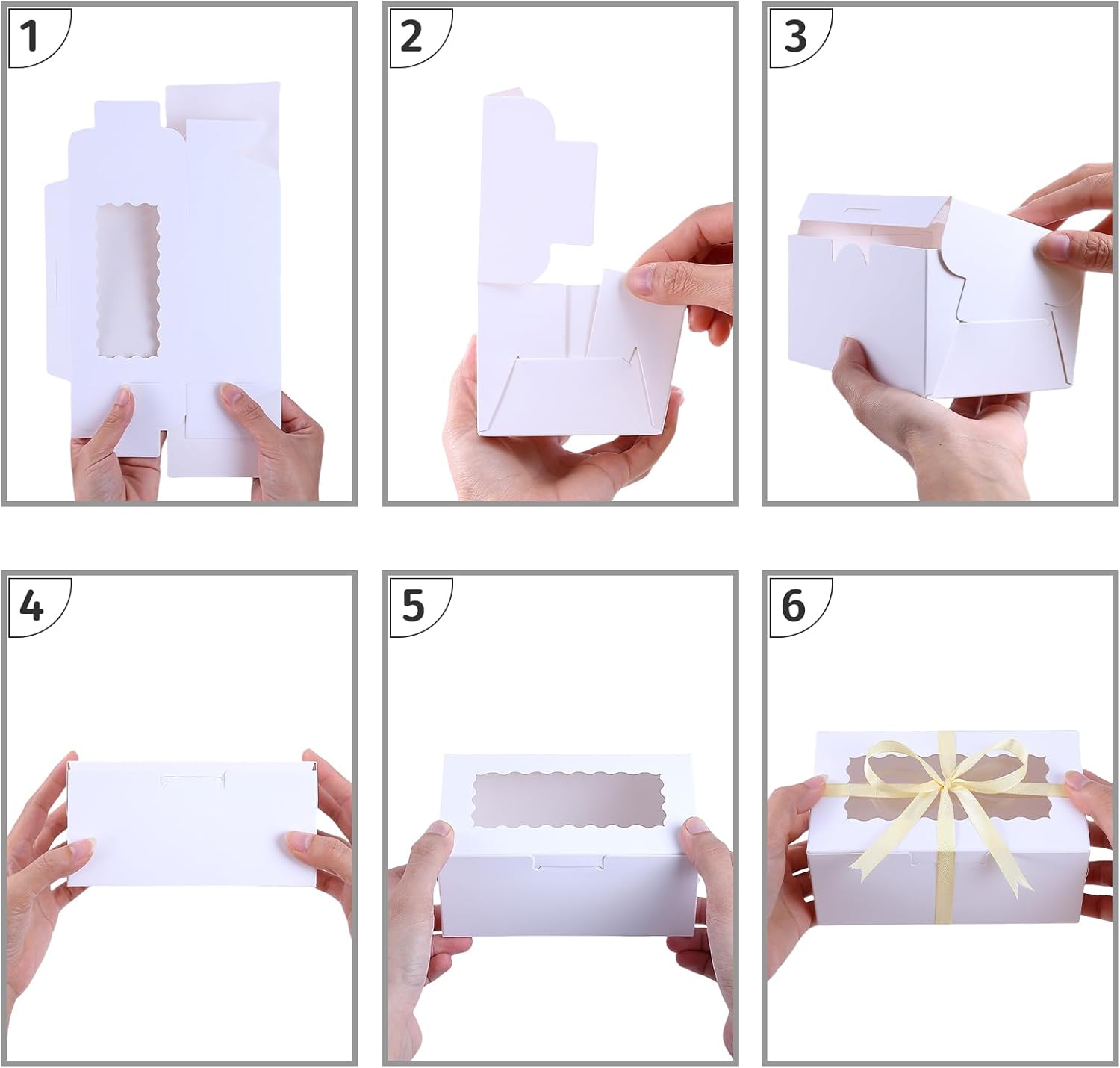 1

2

3

4

5

6