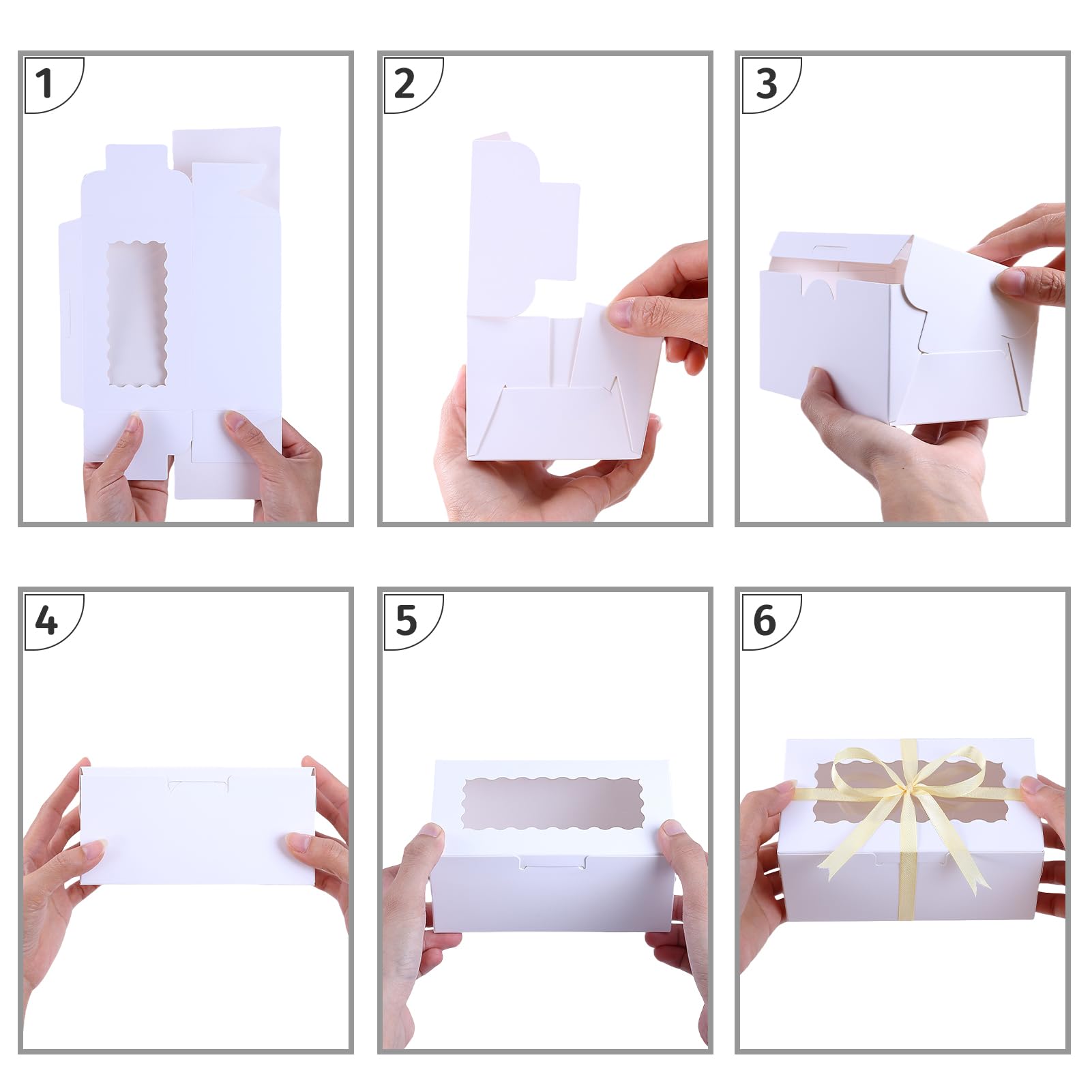 1

2

3

4

5

6