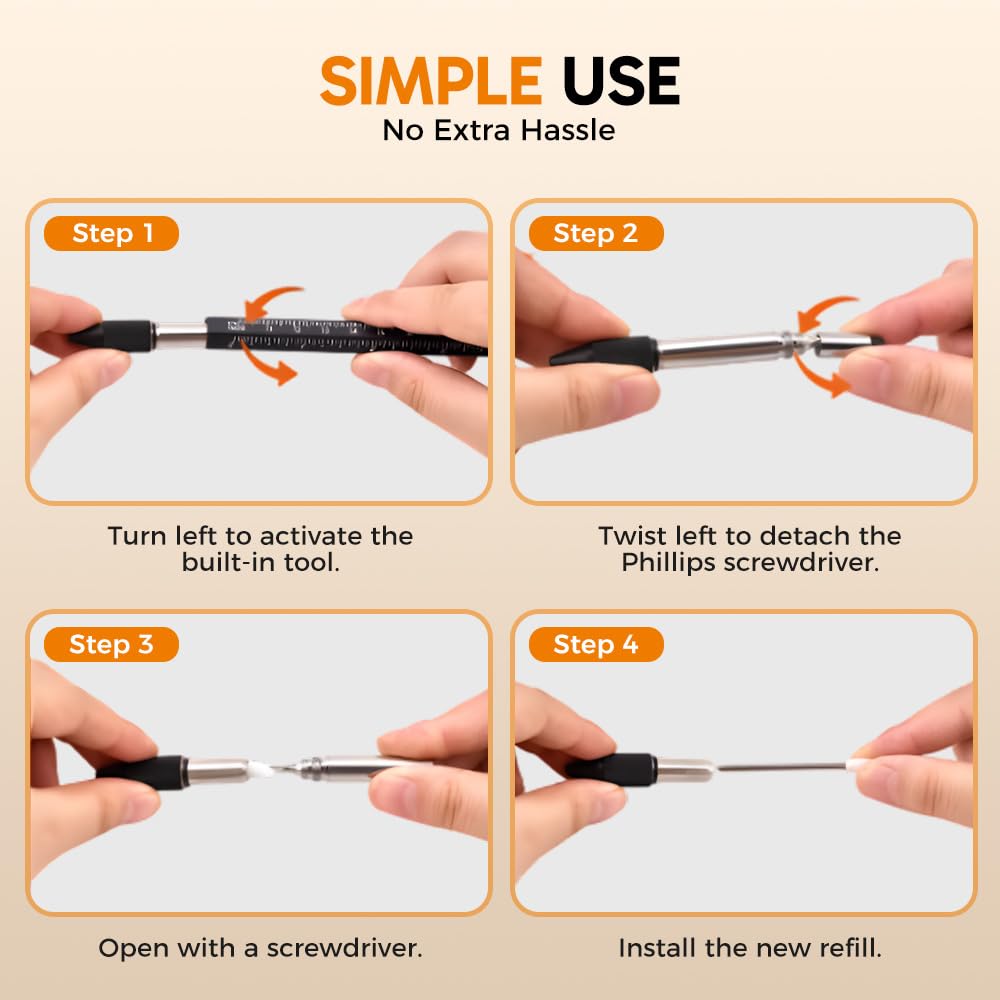 SIMPLE USE
No Extra Hassle

Step 1

Turn left to activate the built-in tool.

Step 2

Twist left to detach the Phillips screwdriver.

Step 3

Open with a screwdriver.

Step 4

Install the new refill.