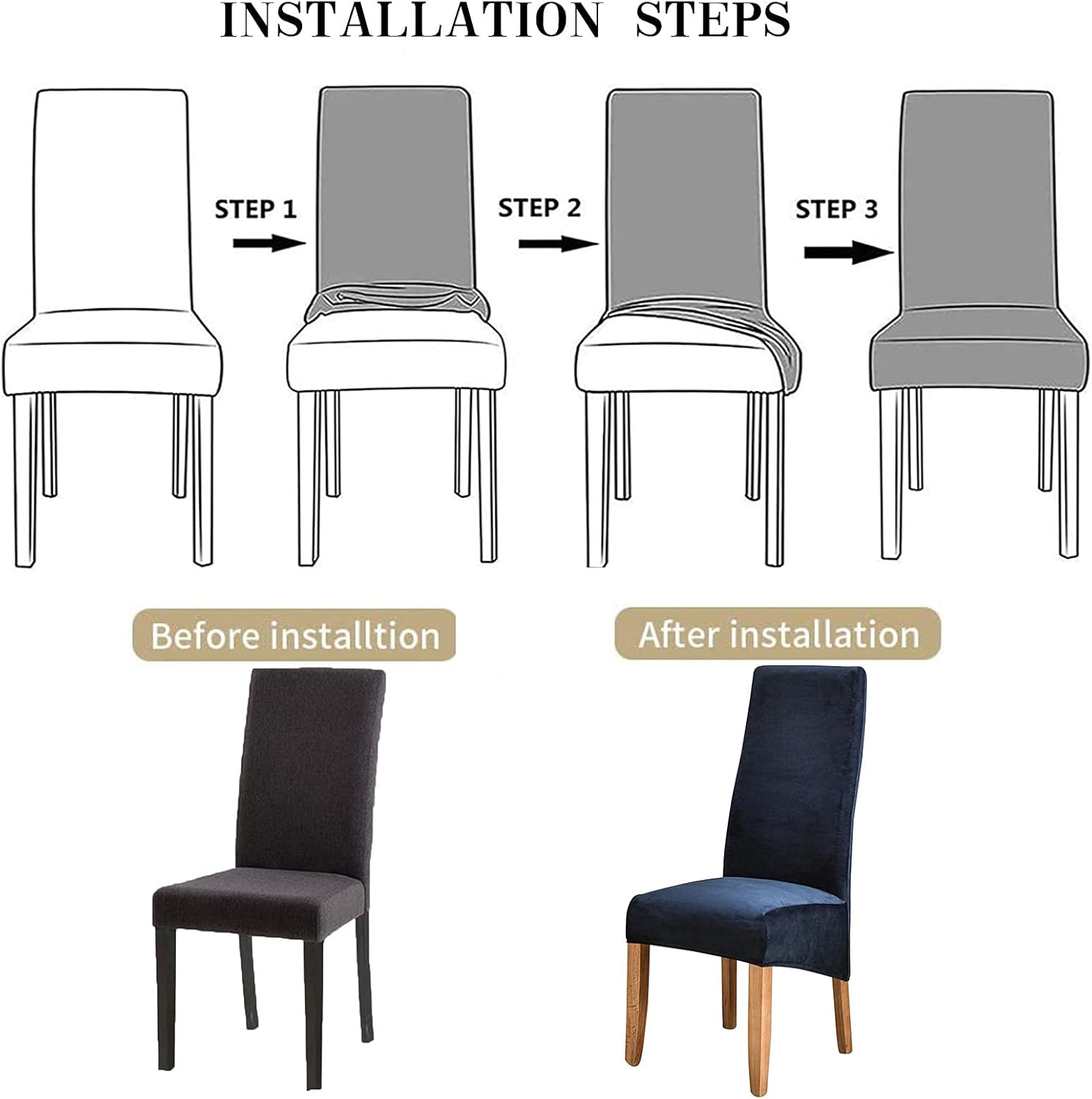 INSTALLATION STEPS

STEP 1

STEP 2

STEP 3

Before installtion

After installation