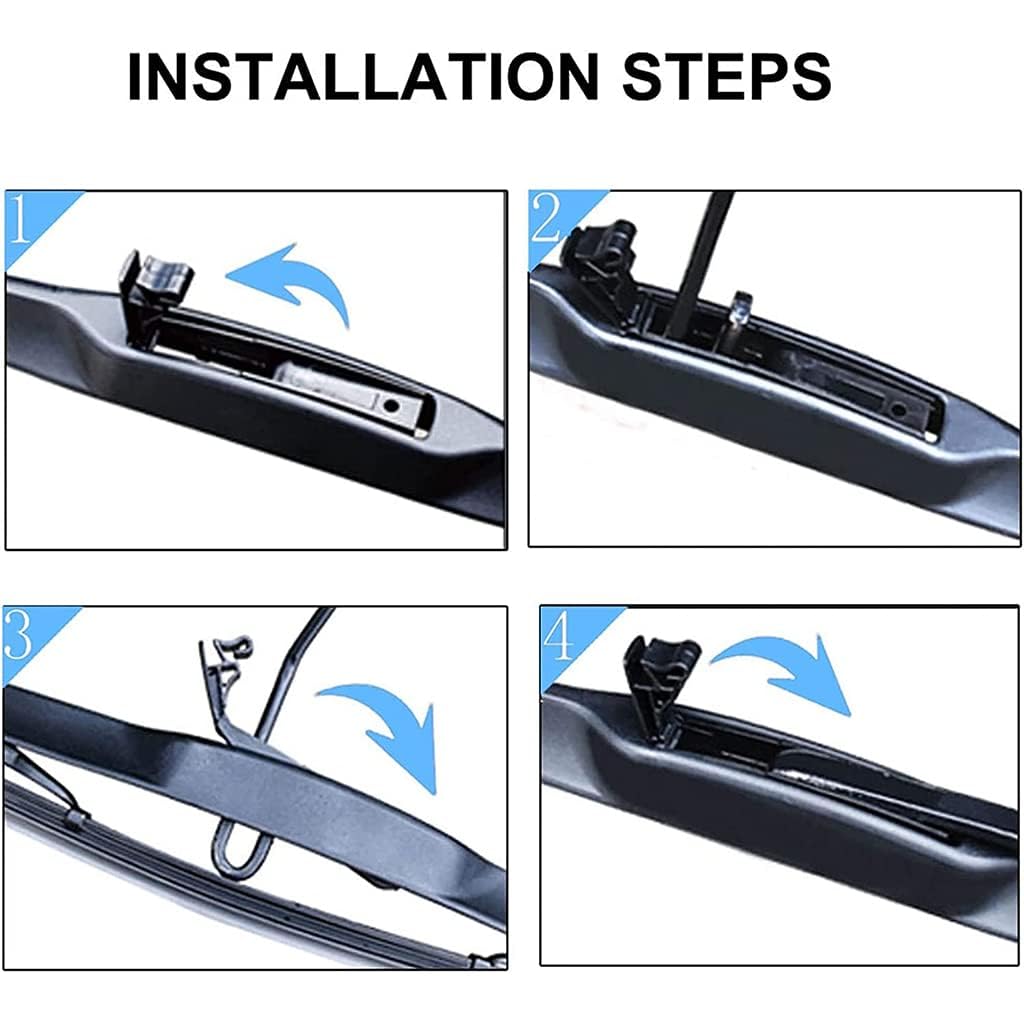 INSTALLATION STEPS

1

2

3

4