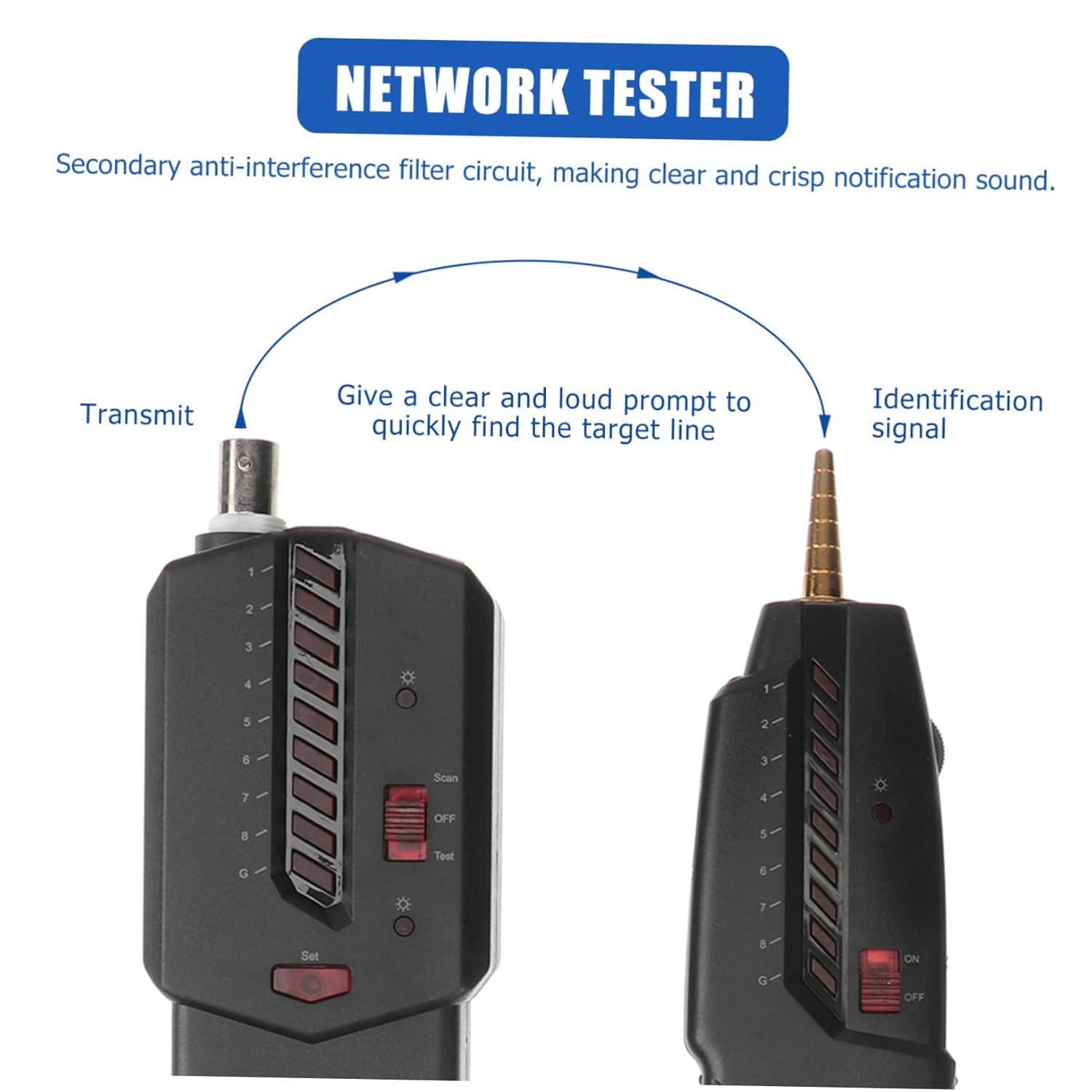 NETWORK TESTER

Secondary anti-interference filter circuit, making clear and crisp notification sound.

Transmit

Give a clear and loud prompt to quickly find the target line

Identification signal

1
2
3
4
5
6
7
8
G

Scan
OFF
Test

Set

1
2
3
4
5
6
7
8
G

ON
OFF