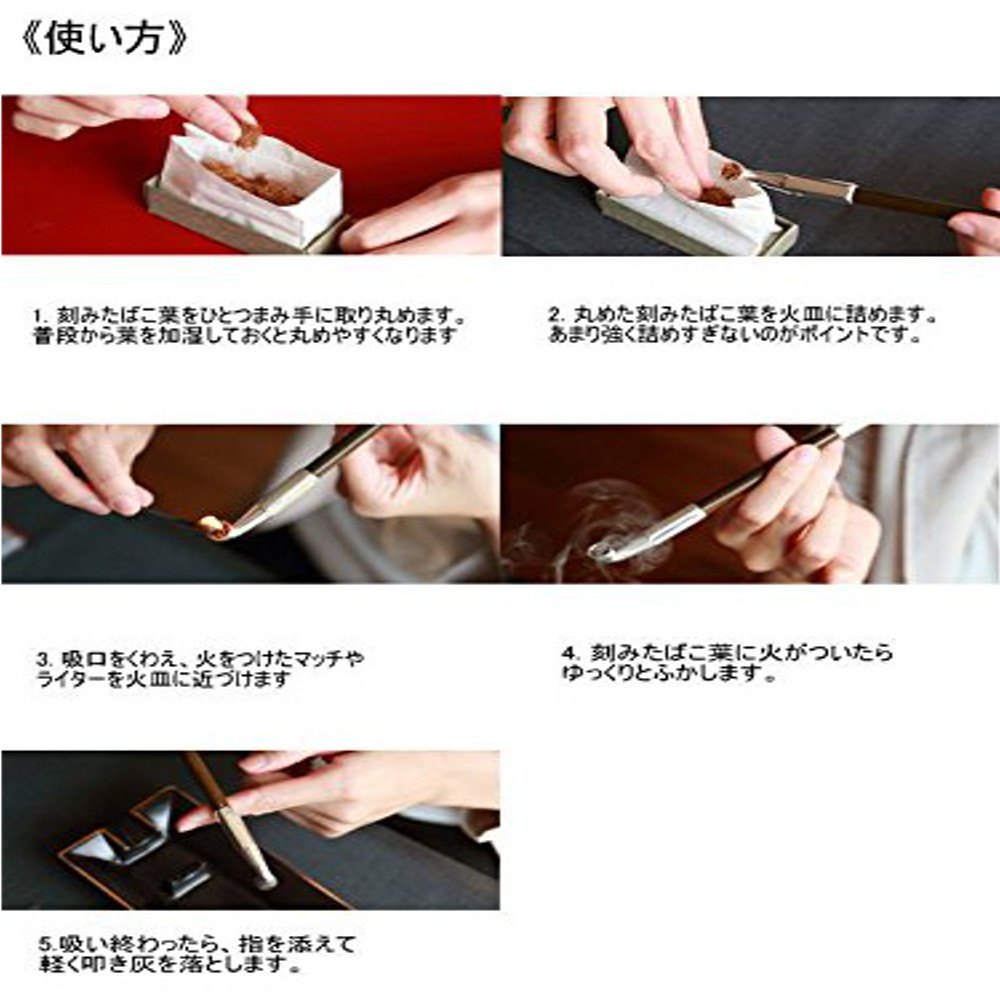 《使い方》

1. 刻みたばこ葉をひとつまみ手に取り丸めます。普段から葉を加湿しておくと丸めやすくなります

2. 丸めた刻みたばこ葉を火皿に詰めます。あまり強く詰めすぎないのがポイントです。

3. 吸口をくわえ、火をつけたマッチやライターを火皿に近づけます

4. 刻みたばこ葉に火がついたらゆっくりとふかします。

5.吸い終わったら、指を添えて軽く叩き灰を落とします。