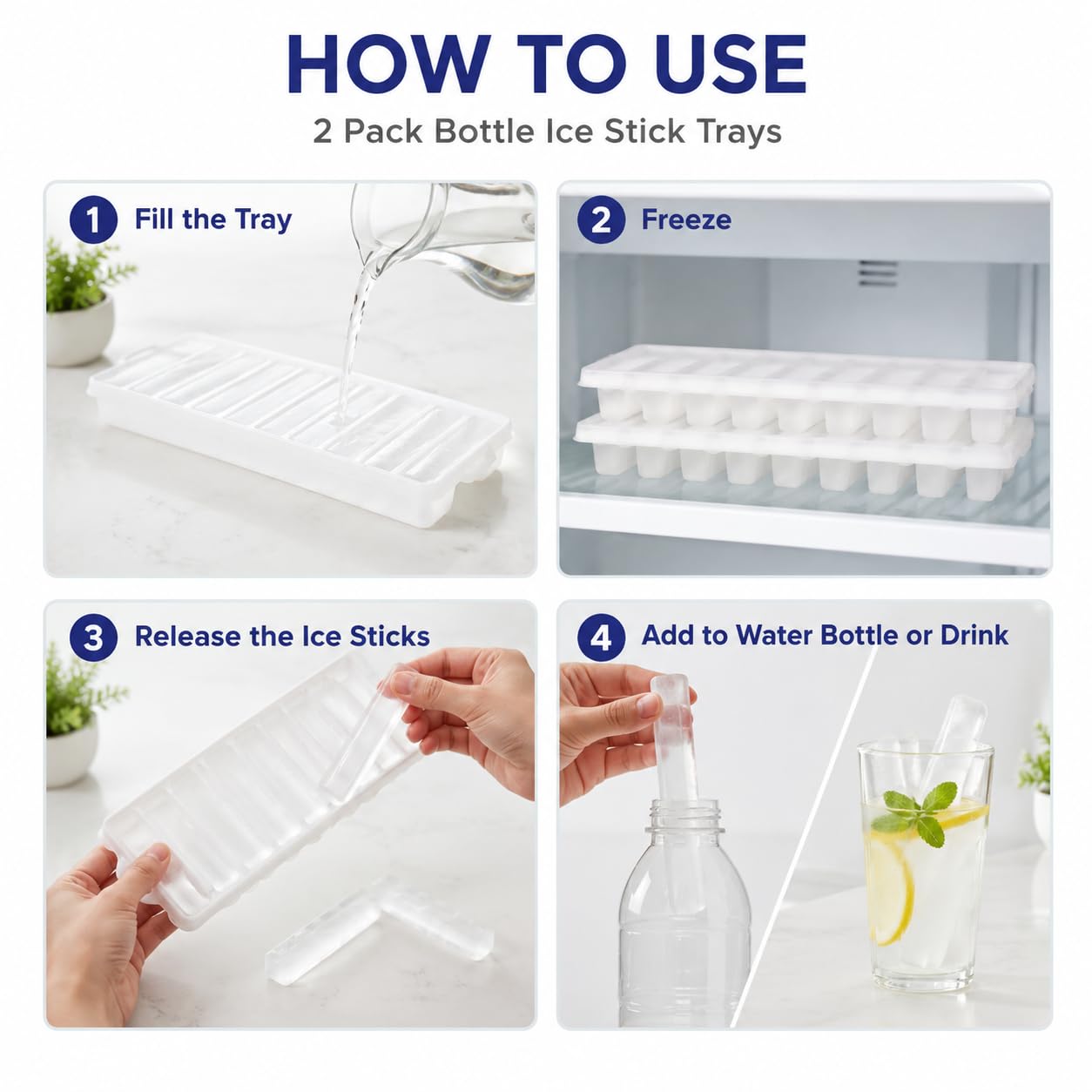 HOW TO USE
2 Pack Bottle Ice Stick Trays

1 Fill the Tray

2 Freeze

3 Release the Ice Sticks

4 Add to Water Bottle or Drink