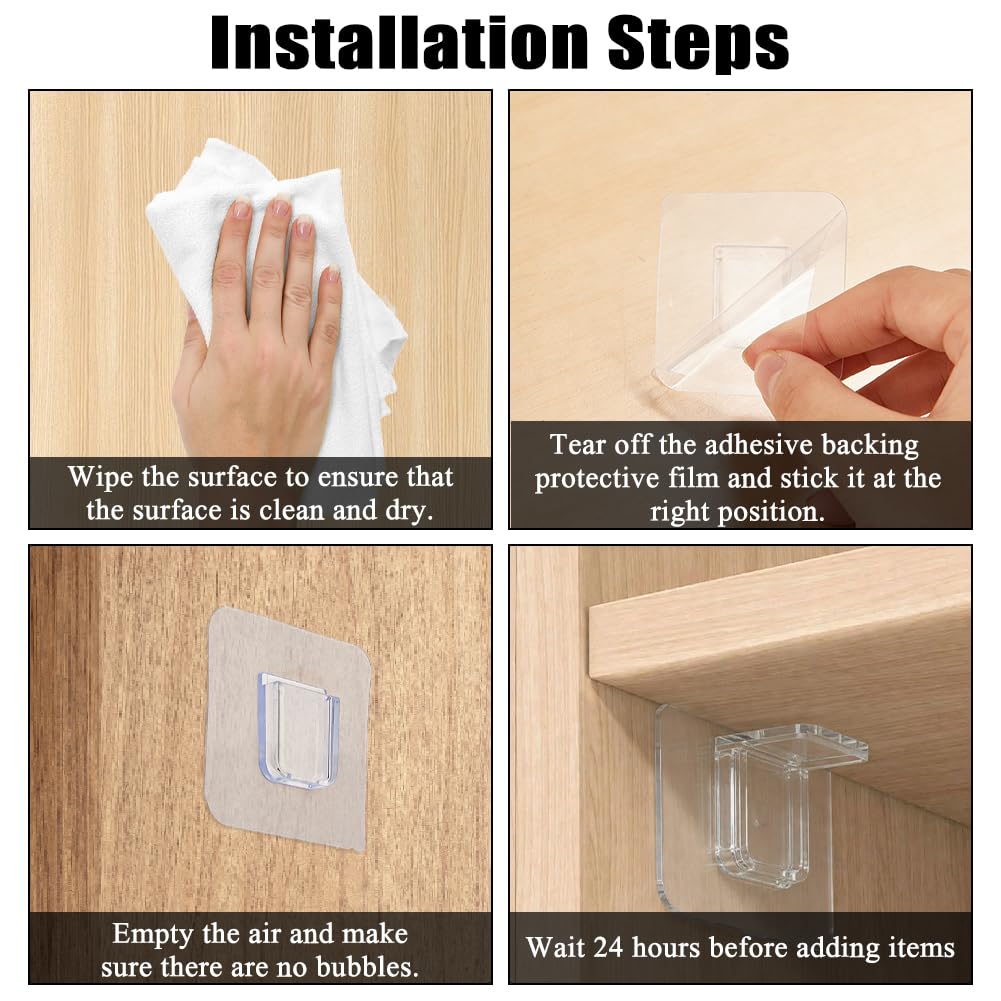 Installation Steps

Wipe the surface to ensure that the surface is clean and dry.

Tear off the adhesive backing protective film and stick it at the right position.

Empty the air and make sure there are no bubbles.

Wait 24 hours before adding items