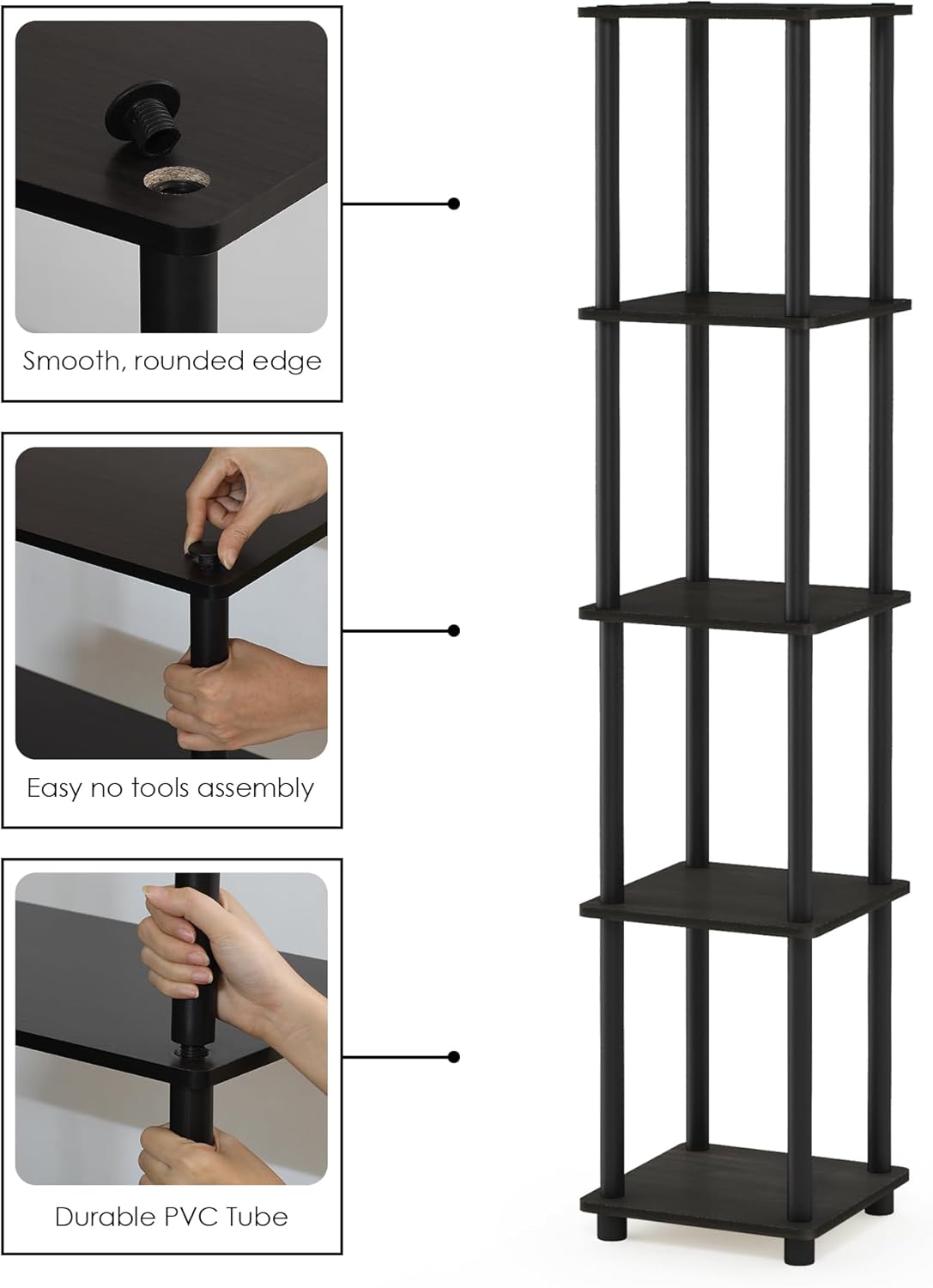 Smooth, rounded edge

Easy no tools assembly

Durable PVC Tube