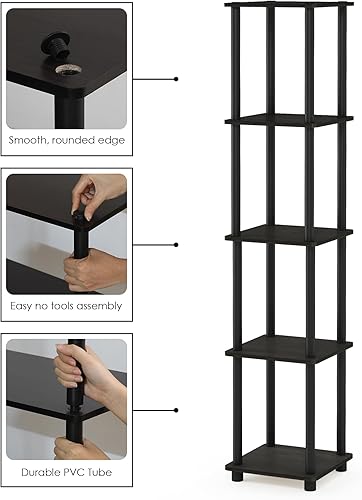 Smooth, rounded edge

Easy no tools assembly

Durable PVC Tube