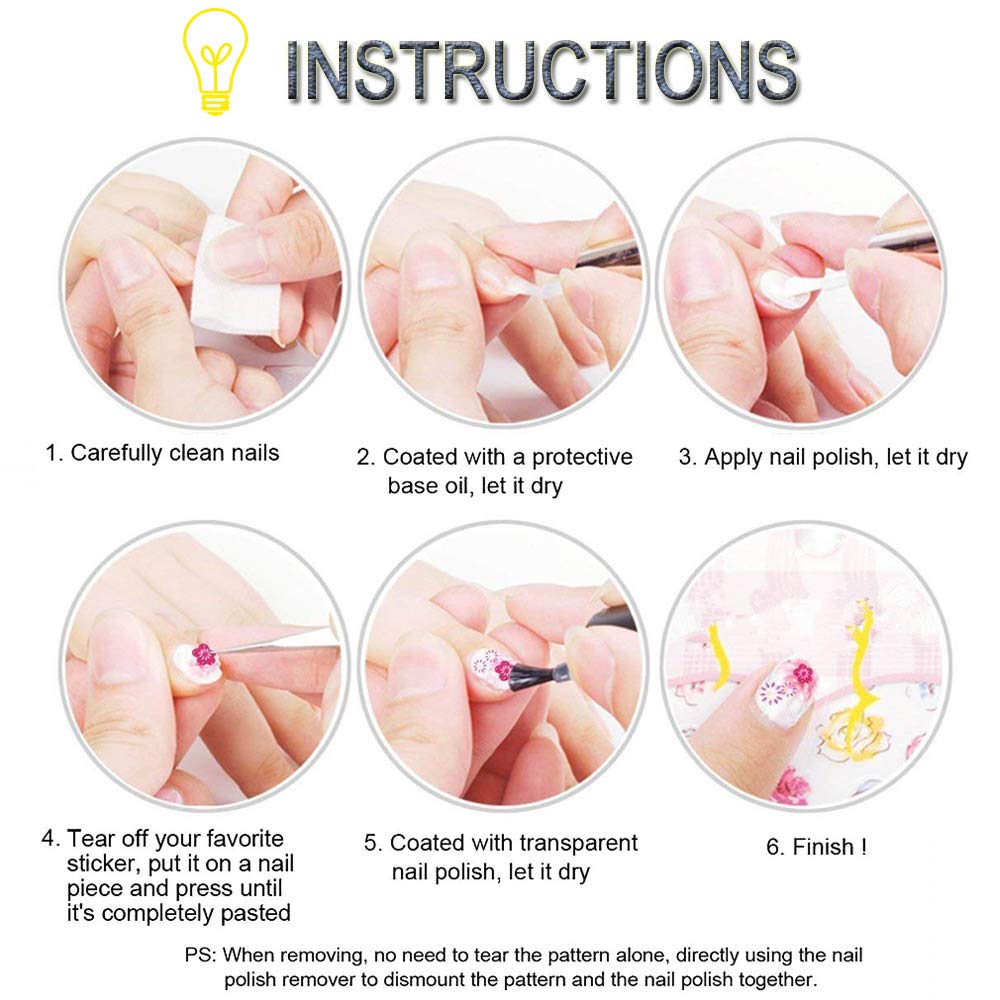 INSTRUCTIONS

1. Carefully clean nails

2. Coated with a protective base oil, let it dry

3. Apply nail polish, let it dry

4. Tear off your favorite sticker, put it on a nail piece and press until it's completely pasted

5. Coated with transparent nail polish, let it dry

6. Finish !

PS: When removing, no need to tear the pattern alone, directly using the nail polish remover to dismount the pattern and the nail polish together.