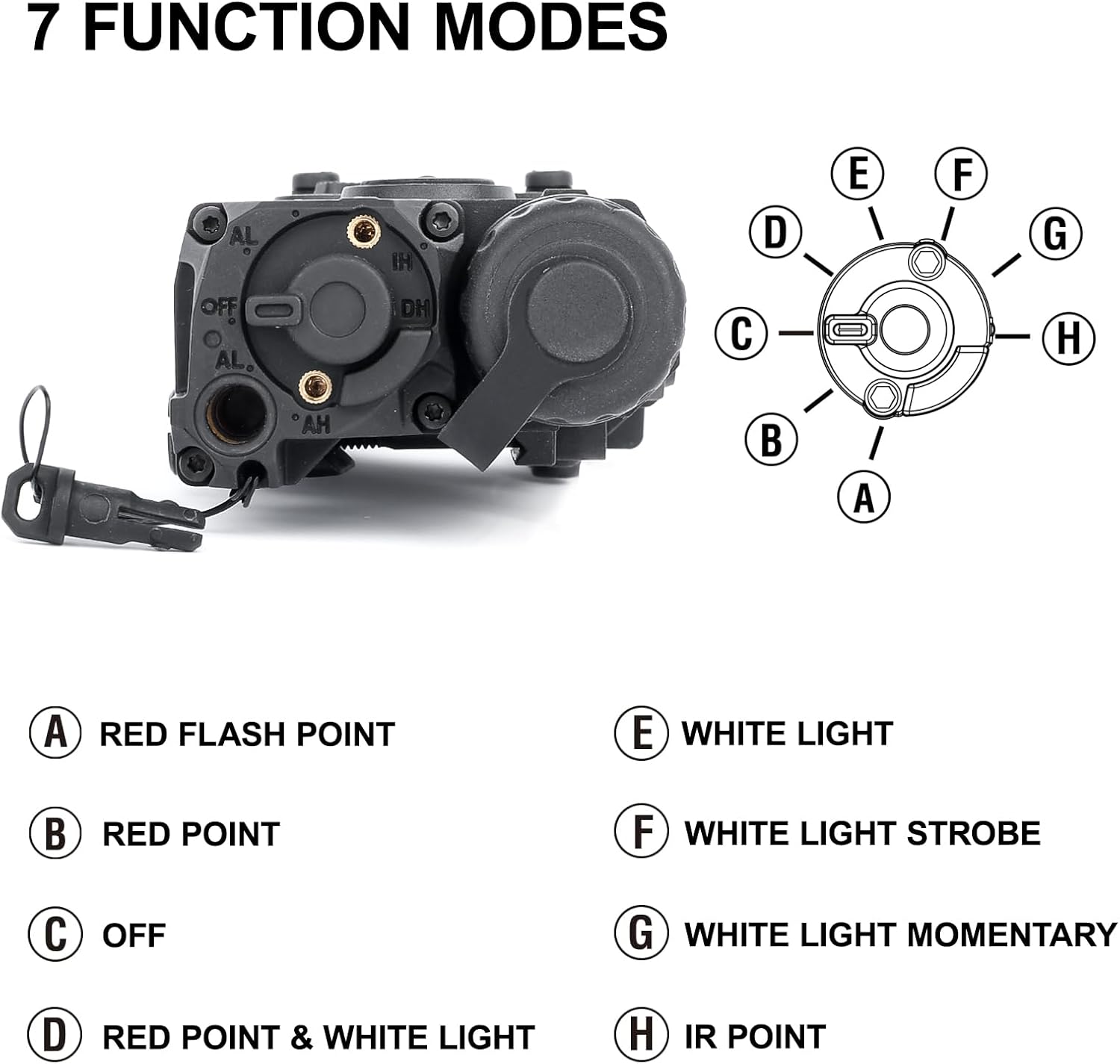 7 FUNCTION MODES

AL
IH
OFF
DH
AL
AH

E
F
D
G
C
H
B
A

A RED FLASH POINT

B RED POINT

C OFF

D RED POINT & WHITE LIGHT

E WHITE LIGHT

F WHITE LIGHT STROBE

G WHITE LIGHT MOMENTARY

H IR POINT