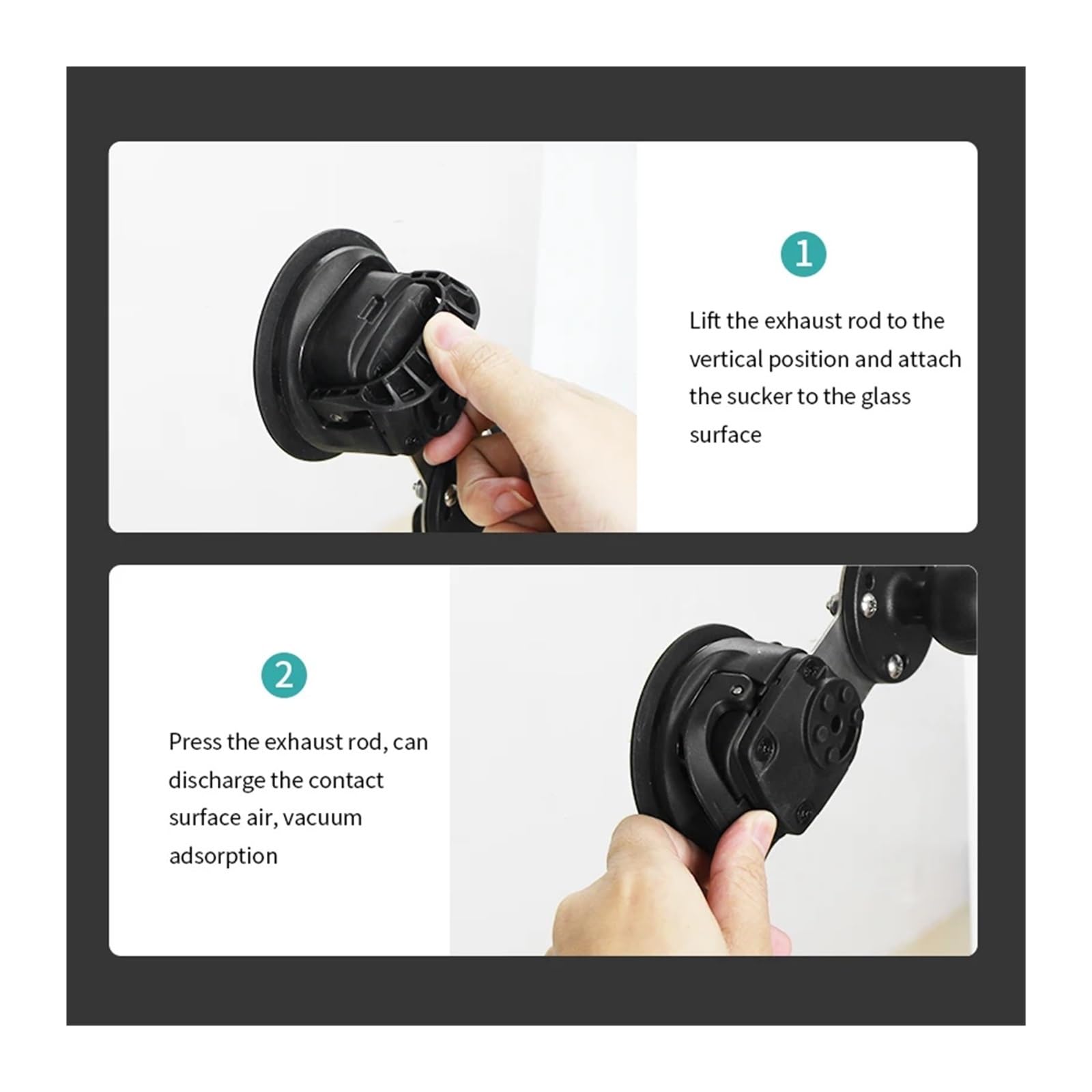 1

Lift the exhaust rod to the vertical position and attach the sucker to the glass surface

2

Press the exhaust rod, can discharge the contact surface air, vacuum adsorption