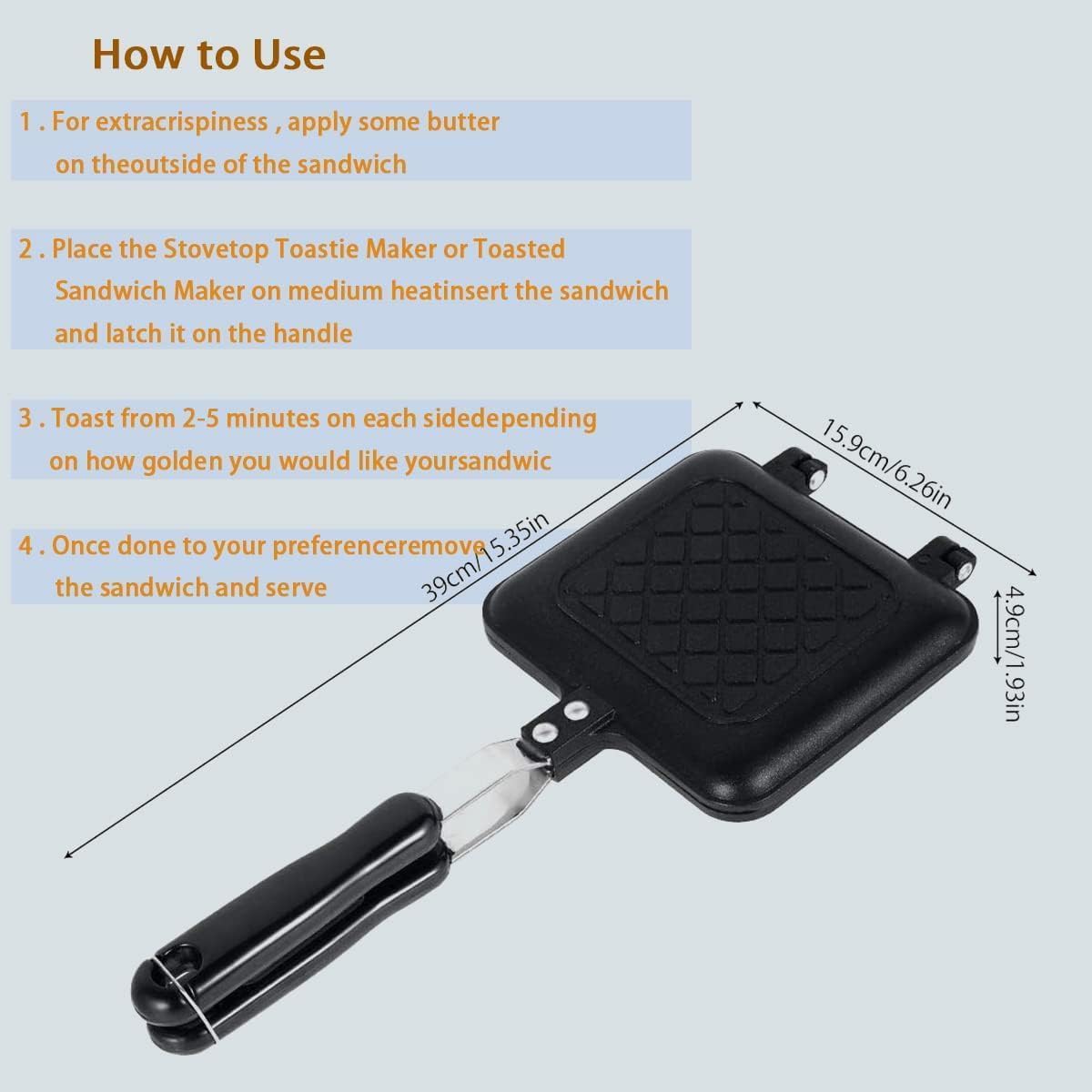 How to Use

1 . For extracrispiness , apply some butter on theoutside of the sandwich

2 . Place the Stovetop Toastie Maker or Toasted Sandwich Maker on medium heatinsert the sandwich and latch it on the handle

3 . Toast from 2-5 minutes on each sidedepending on how golden you would like yoursandwic

4 . Once done to your preferenceremove the sandwich and serve

39cm/15.35in

15.9cm/6.26in

4.9cm/1.93in