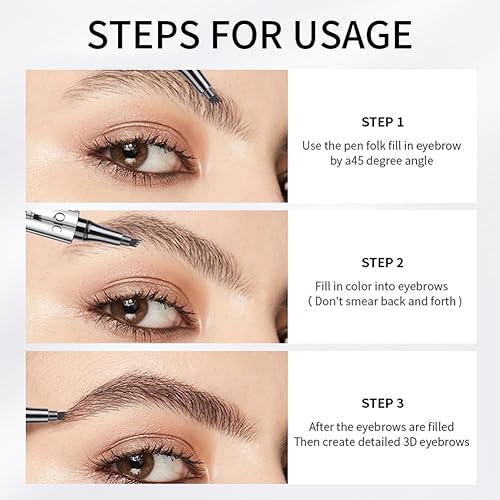 STEPS FOR USAGE

STEP 1

Use the pen folk fill in eyebrow by a45 degree angle

STEP 2

Fill in color into eyebrows ( Don't smear back and forth )

STEP 3

After the eyebrows are filled Then create detailed 3D eyebrows