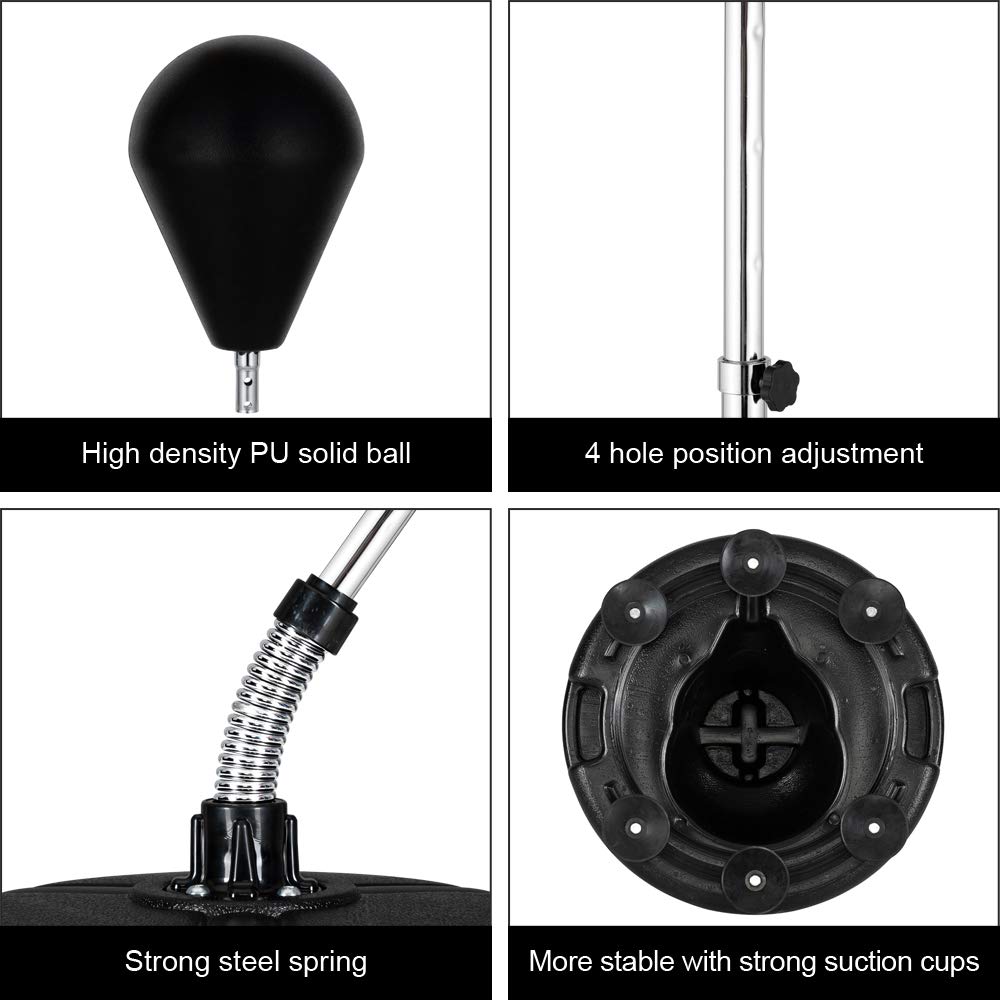 High density PU solid ball

4 hole position adjustment

Strong steel spring

More stable with strong suction cups