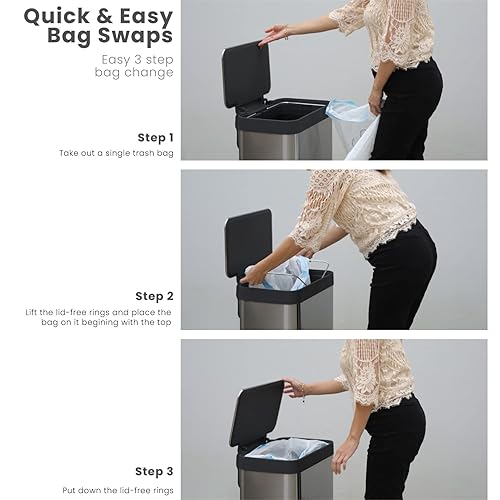 Quick & Easy Bag Swaps

Easy 3 step bag change

Step 1

Take out a single trash bag

Step 2

Lift the lid-free rings and place the bag on it begining with the top

Step 3

Put down the lid-free rings