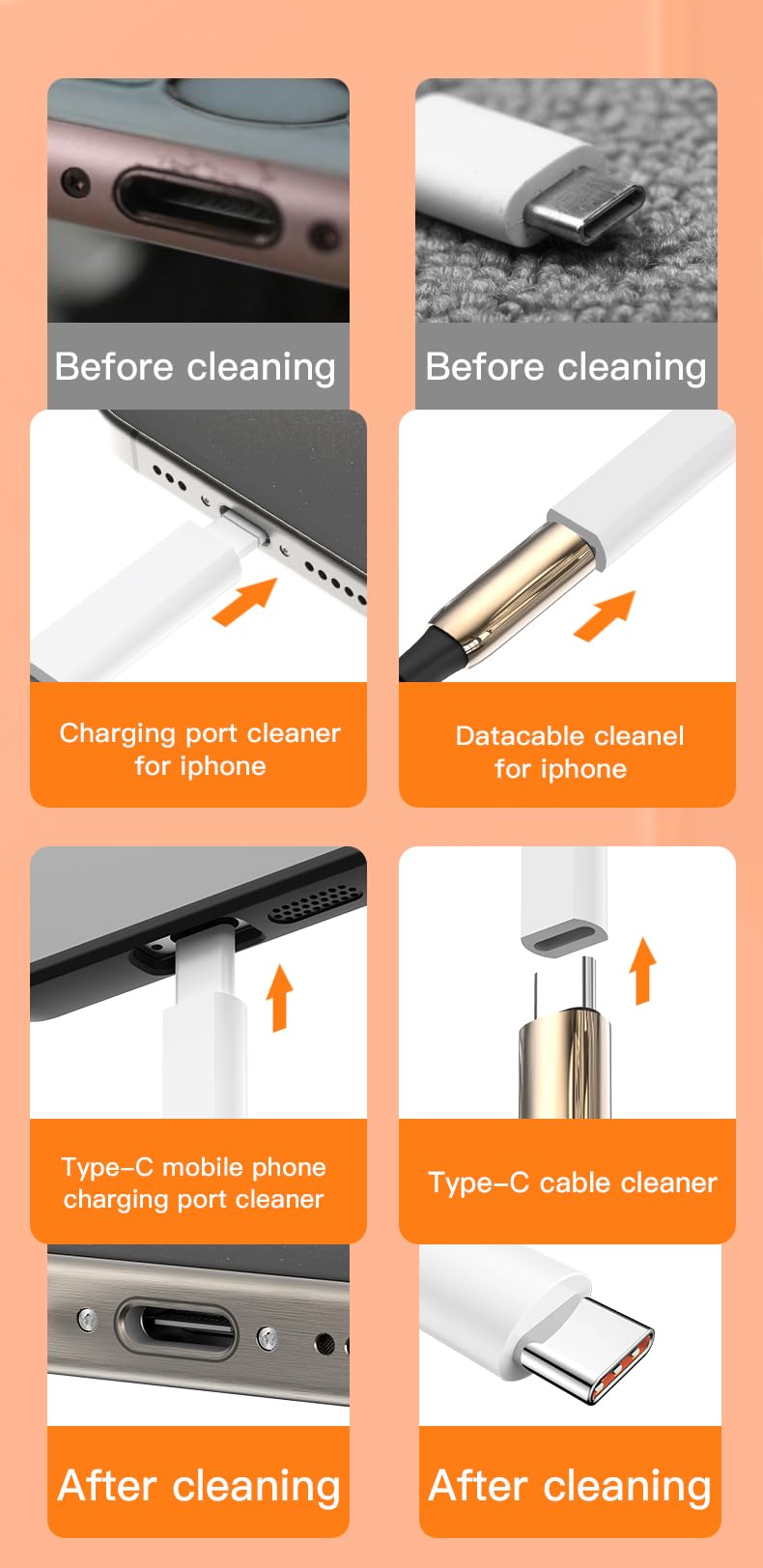 Before cleaning

Before cleaning

Charging port cleaner for iphone

Datacable cleanel for iphone

Type-C mobile phone charging port cleaner

Type-C cable cleaner

After cleaning

After cleaning